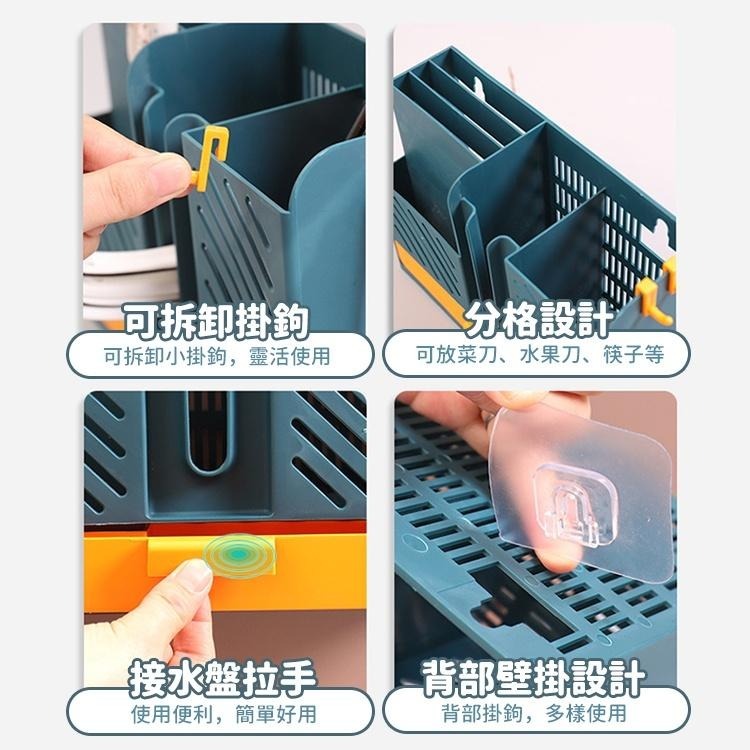 可拆卸掛鉤

可拆卸小掛鉤，靈活使用

分格設計

可放菜刀、水果刀、筷子等

接水盤拉手

使用便利，簡單好用

背部壁掛設計

背部掛鉤，多樣使用