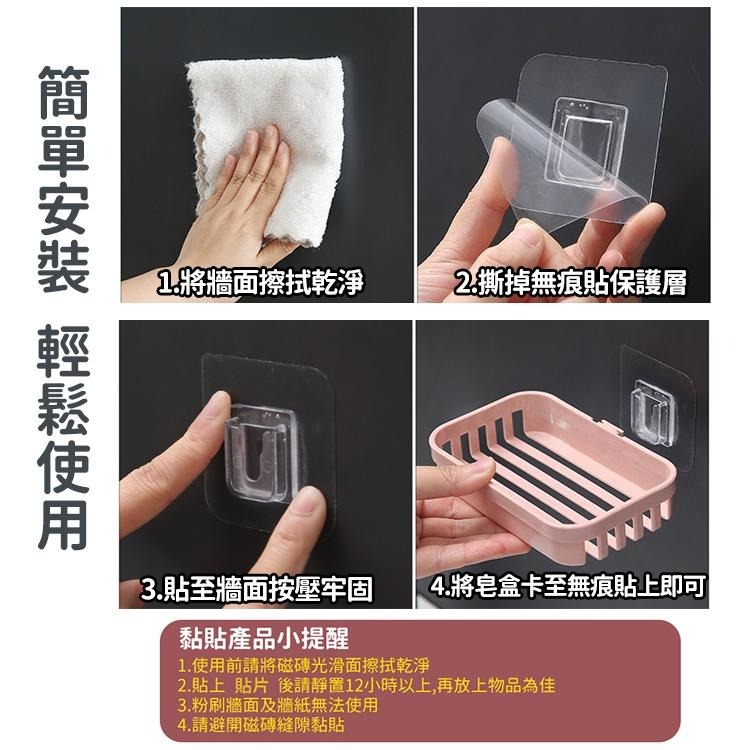 簡單安裝

輕鬆使用

1.將牆面擦拭乾淨

2.撕掉無痕貼保護層

3.貼至牆面按壓牢固

4.將皂盒卡至無痕貼上即可

黏貼產品小提醒

1.使用前請將磁磚光滑面擦拭乾淨
2.貼上 貼片 後請靜置12小時以上,再放上物品為佳
3.粉刷牆面及牆紙無法使用
4.請避開磁磚縫隙黏貼