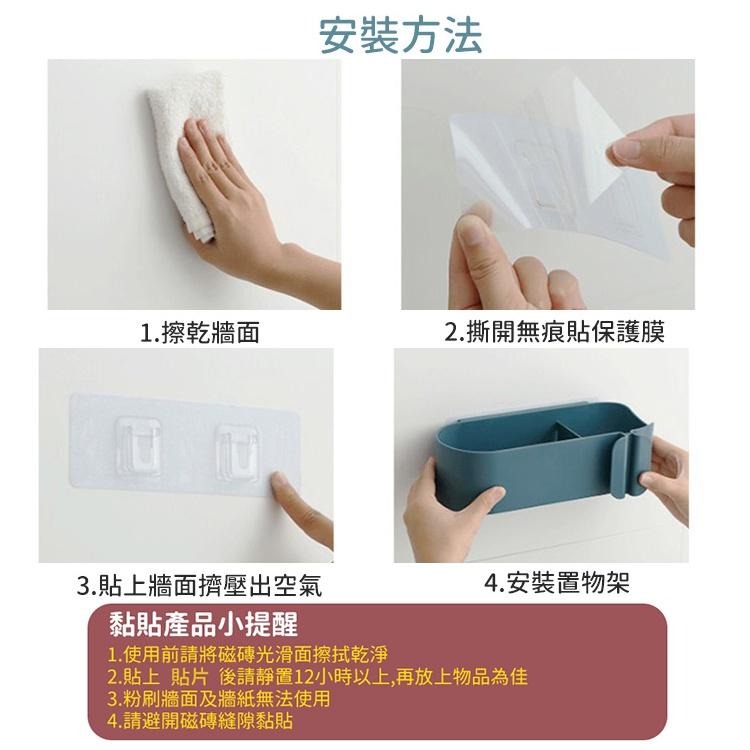 安裝方法

1.擦乾牆面

2.撕開無痕貼保護膜

3.貼上牆面擠壓出空氣

4.安裝置物架

黏貼產品小提醒
1.使用前請將磁磚光滑面擦拭乾淨
2.貼上 貼片 後請靜置12小時以上,再放上物品為佳
3.粉刷牆面及牆紙無法使用
4.請避開磁磚縫隙黏貼