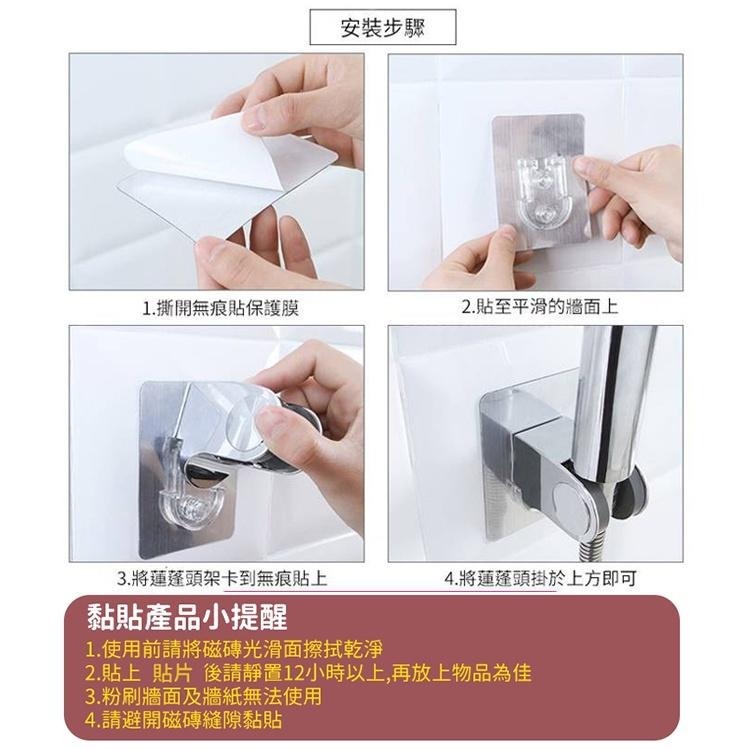 安裝步驟

1.撕開無痕貼保護膜

2.貼至平滑的牆面上

3.將蓮蓬頭架卡到無痕貼上

4.將蓮蓬頭掛於上方即可

黏貼產品小提醒

1.使用前請將磁磚光滑面擦拭乾淨
2.貼上 貼片 後請靜置12小時以上,再放上物品為佳
3.粉刷牆面及牆紙無法使用
4.請避開磁磚縫隙黏貼