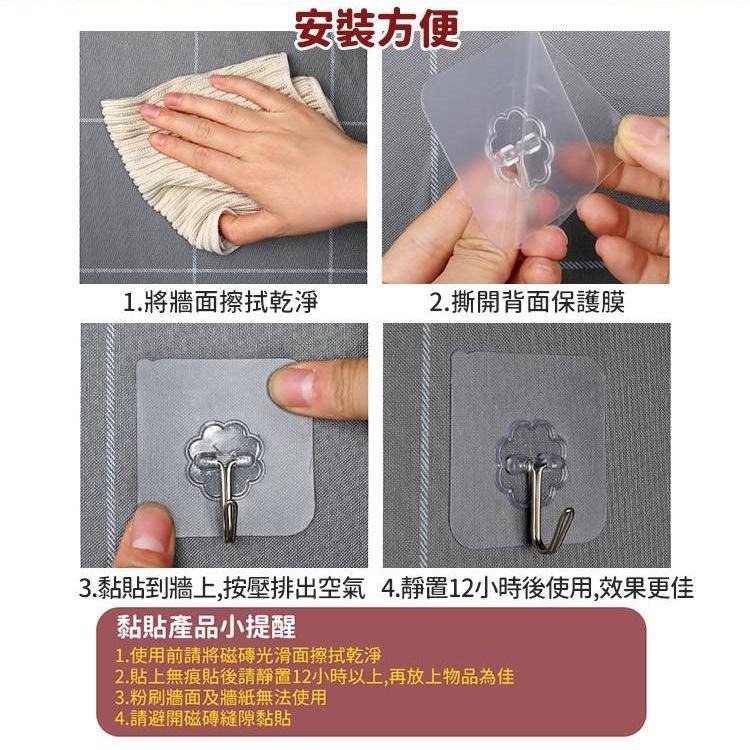 安裝方便

1.將牆面擦拭乾淨

2.撕開背面保護膜

3.黏貼到牆上,按壓排出空氣

4.靜置12小時後使用,效果更佳

黏貼產品小提醒

1.使用前請將磁磚光滑面擦拭乾淨
2.貼上無痕貼後請靜置12小時以上,再放上物品為佳
3.粉刷牆面及牆紙無法使用
4.請避開磁磚縫隙黏貼