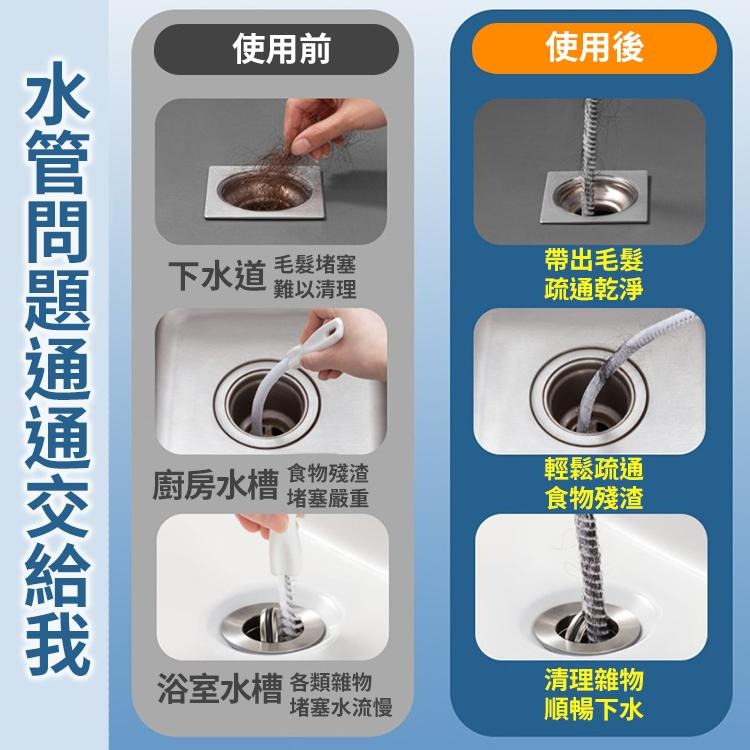 水管問題通通交給我

使用前

下水道 毛髮堵塞 難以清理

廚房水槽 食物殘渣 堵塞嚴重

浴室水槽 各類雜物 堵塞水流慢

使用後

帶出毛髮 疏通乾淨

輕鬆疏通 食物殘渣

清理雜物 順暢下水