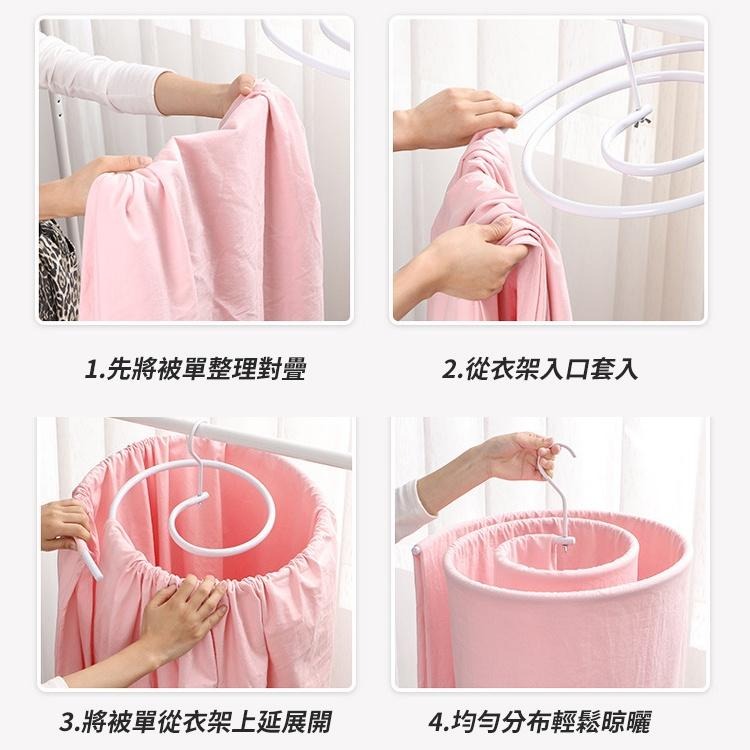 1.先將被單整理對疊

2.從衣架入口套入

3.將被單從衣架上延展開

4.均勻分布輕鬆晾曬