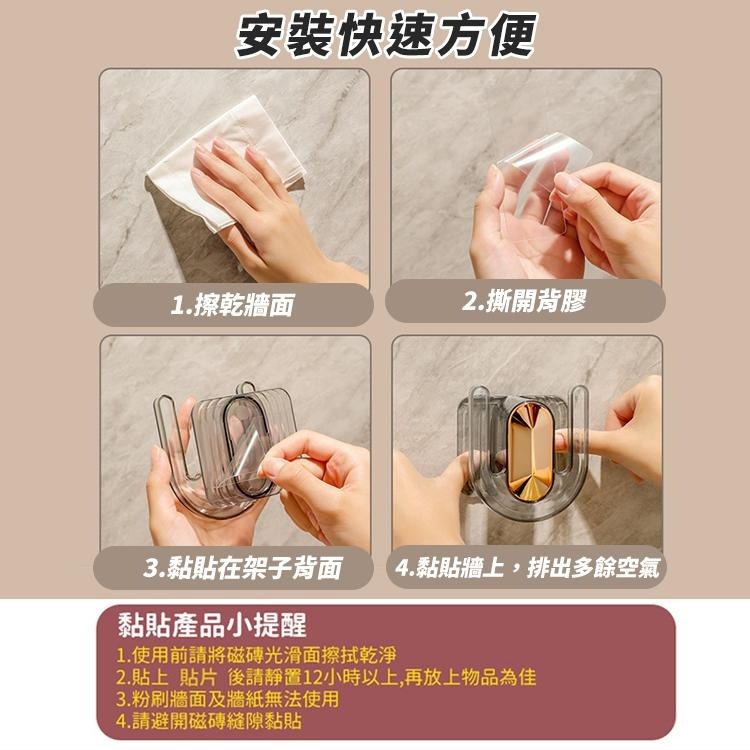 安裝快速方便

1.擦乾牆面

2.撕開背膠

3.黏貼在架子背面

4.黏貼牆上，排出多餘空氣

黏貼產品小提醒
1.使用前請將磁磚光滑面擦拭乾淨
2.貼上 貼片 後請靜置12小時以上,再放上物品為佳
3.粉刷牆面及牆紙無法使用
4.請避開磁磚縫隙黏貼