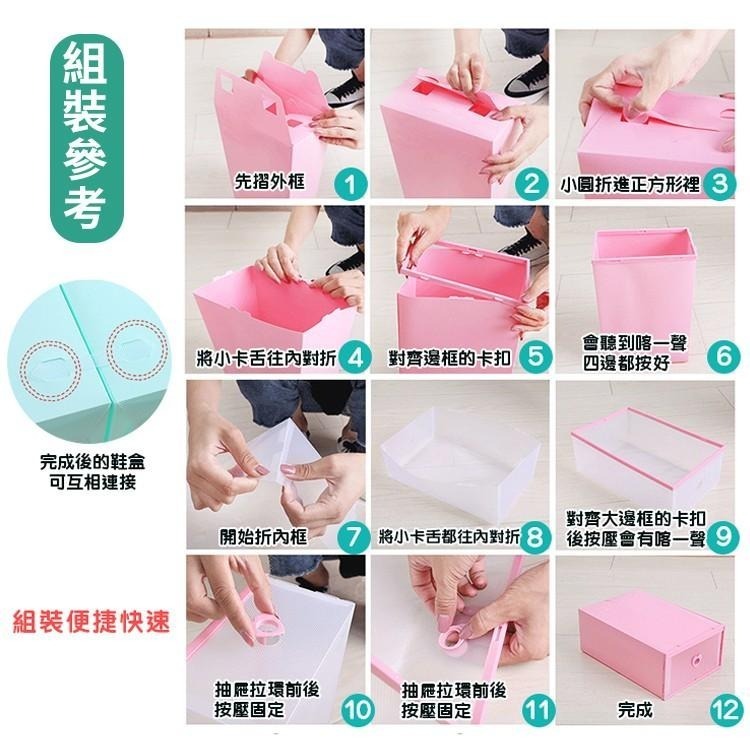 組裝參考

完成後的鞋盒
可互相連接

組裝便捷快速

先摺外框 1

2

小圓折進正方形裡 3

將小卡舌往內對折 4

對齊邊框的卡扣 5

會聽到喀一聲
四邊都按好 6

開始折內框 7

將小卡舌都往內對折 8

對齊大邊框的卡扣
後按壓會有喀一聲 9

抽屜拉環前後
按壓固定 10

抽屜拉環前後
按壓固定 11

完成 12