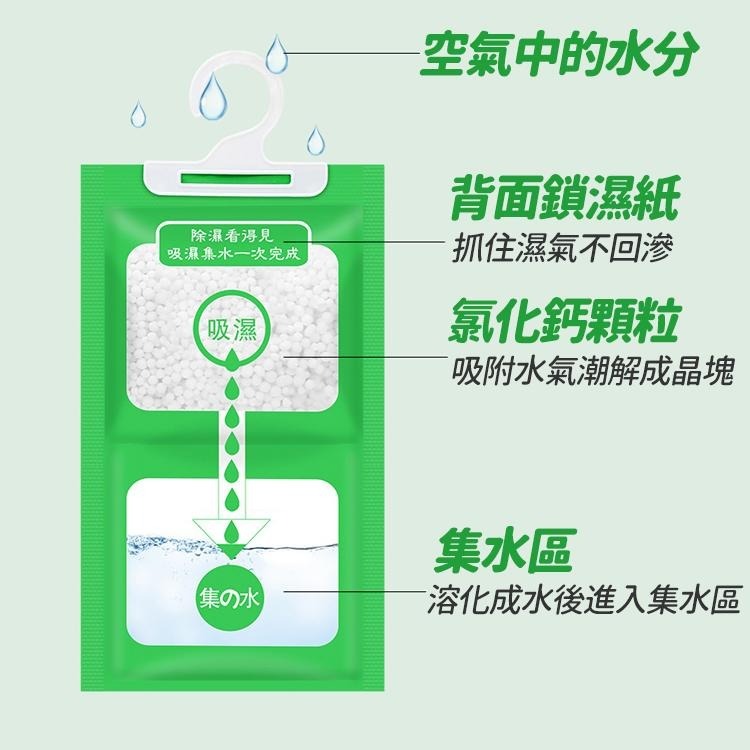 空氣中的水分

除濕看得見
吸濕集水一次完成

背面鎖濕紙
抓住濕氣不回滲

吸濕

氯化鈣顆粒
吸附水氣潮解成晶塊

集水區
溶化成水後進入集水區

集の水