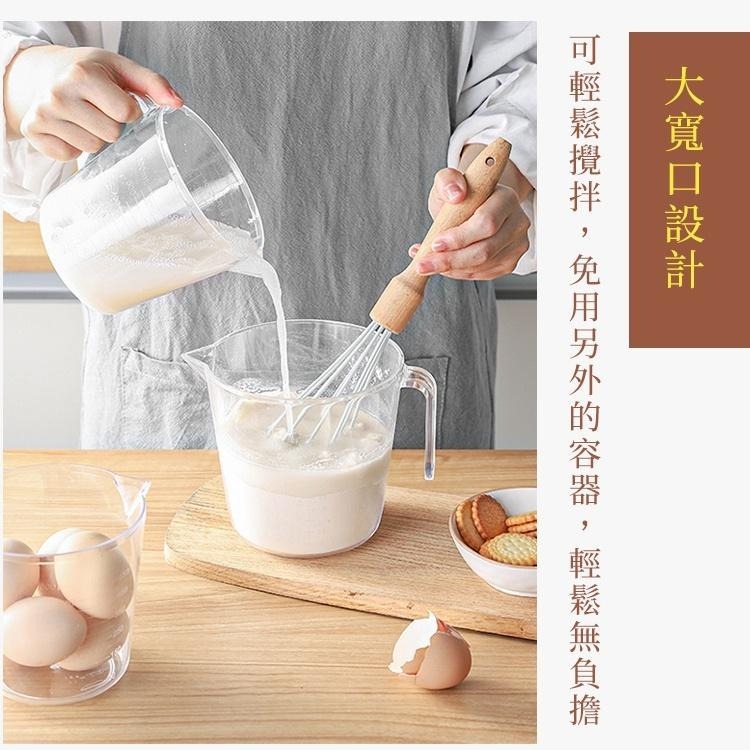 大寬口設計

可輕鬆攪拌，免用另外的容器，輕鬆無負擔