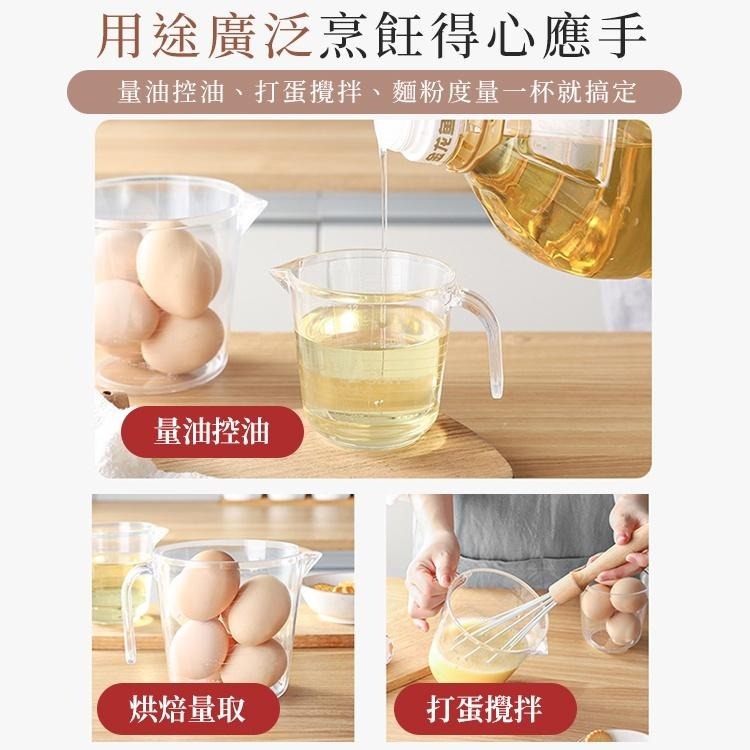 用途廣泛烹飪得心應手

量油控油、打蛋攪拌、麵粉度量一杯就搞定

量油控油

烘焙量取

打蛋攪拌