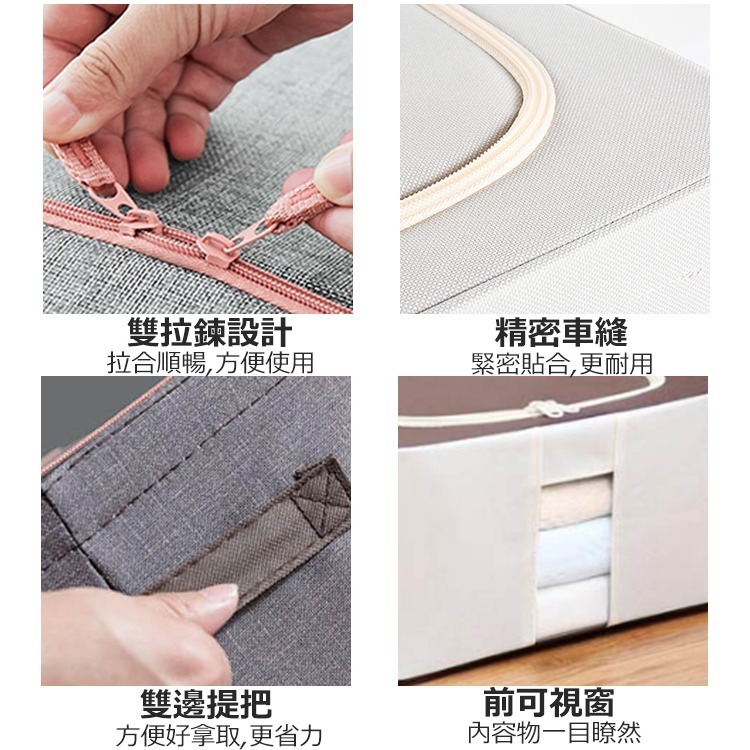 雙拉鍊設計
拉合順暢,方便使用

精密車縫
緊密貼合,更耐用

雙邊提把
方便好拿取,更省力

前可視窗
內容物一目瞭然