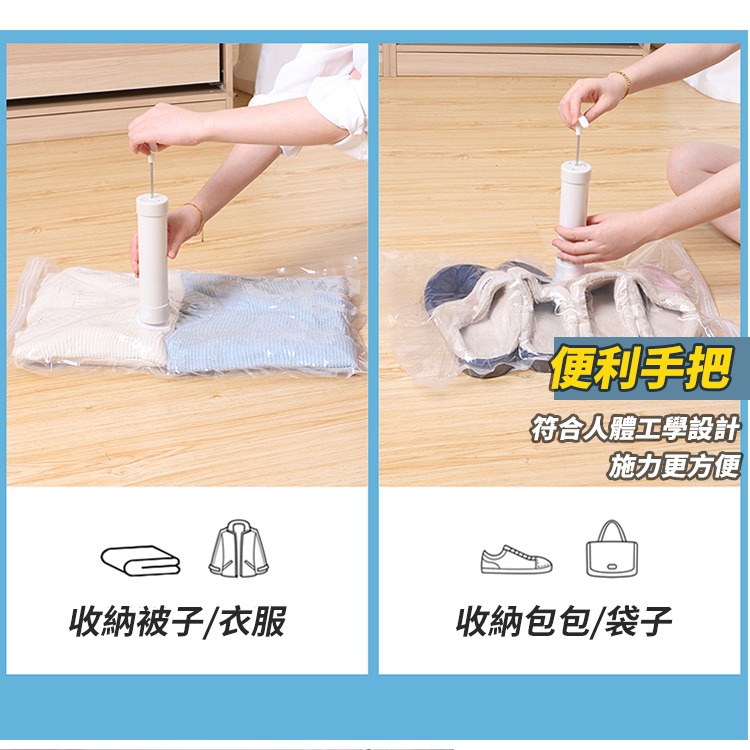 便利手把

符合人體工學設計
施力更方便

收納被子/衣服

收納包包/袋子