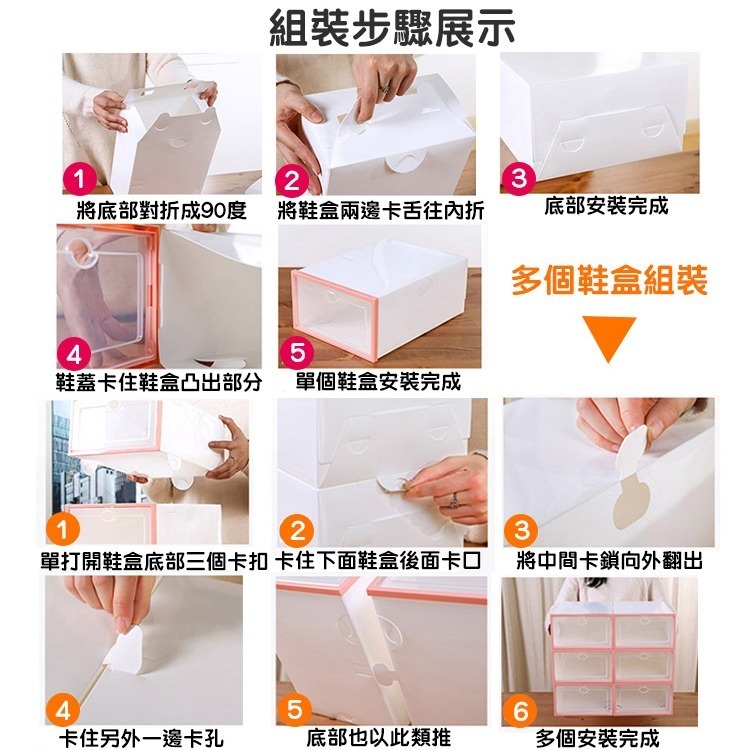 組裝步驟展示

1
將底部對折成90度

2
將鞋盒兩邊卡舌往內折

3
底部安裝完成

4
鞋蓋卡住鞋盒凸出部分

5
單個鞋盒安裝完成

多個鞋盒組裝

1
單打開鞋盒底部三個卡扣

2
卡住下面鞋盒後面卡口

3
將中間卡鎖向外翻出

4
卡住另外一邊卡孔

5
底部也以此類推

6
多個安裝完成