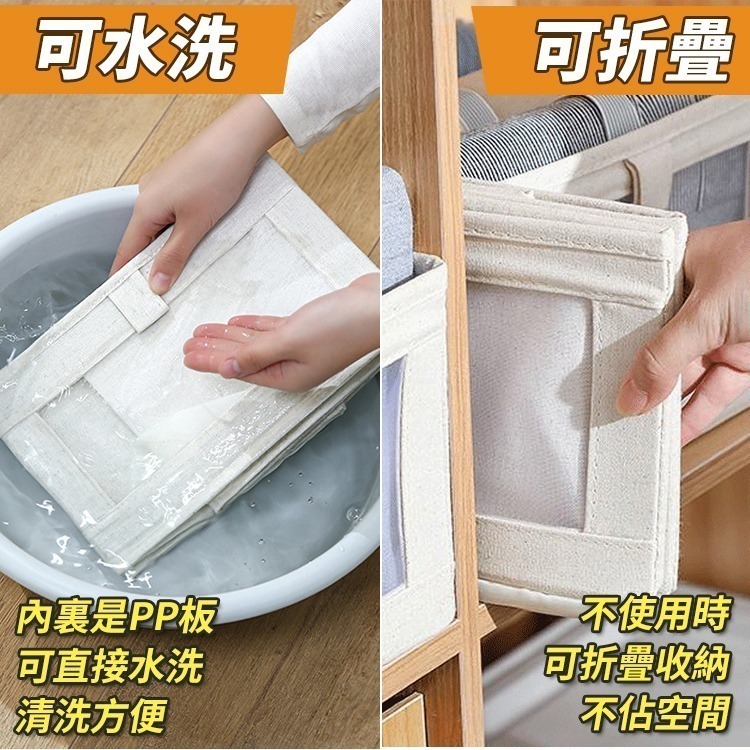 可水洗

內裏是PP板
可直接水洗
清洗方便

可折疊

不使用時
可折疊收納
不佔空間