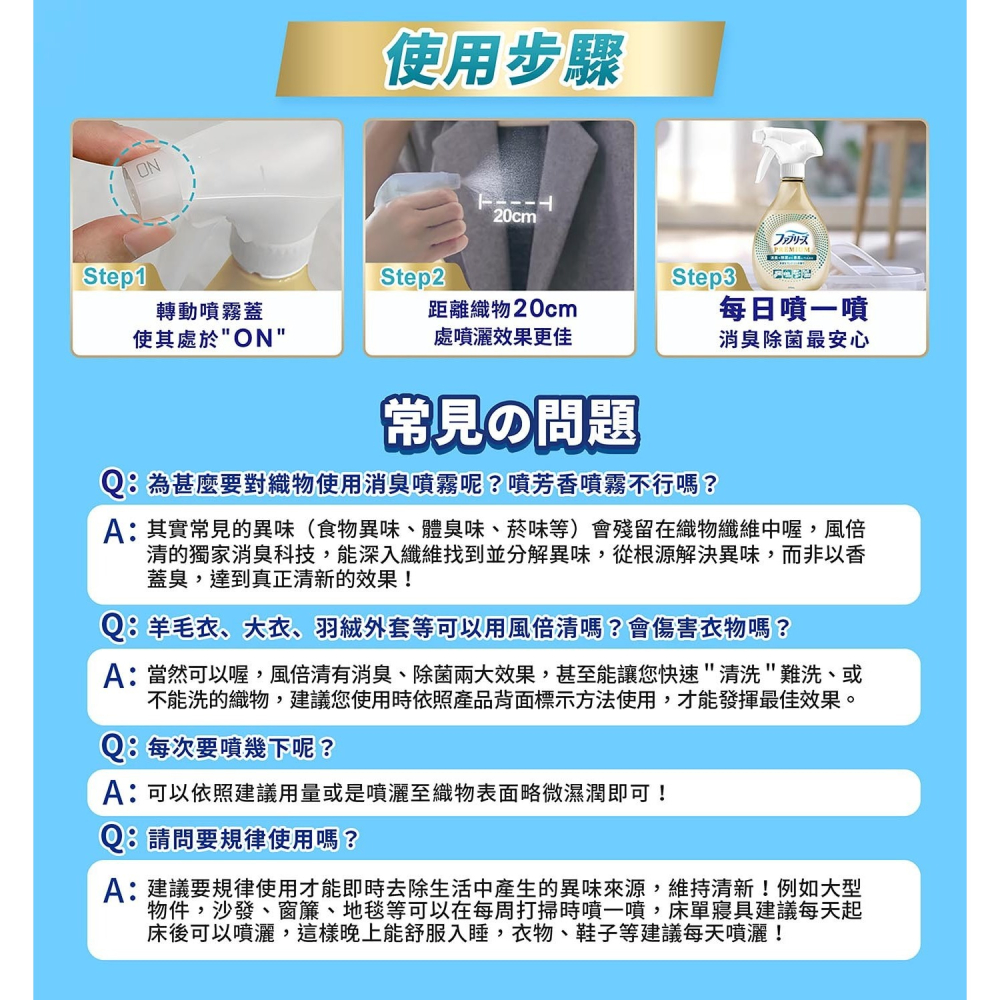 使用步驟

ON
Step1
轉動噴霧蓋
使其處於"ON"

20cm
Step2
距離織物20cm
處噴灑效果更佳

ファブリーズ
PREMIUM
Step3
每日噴一噴
消臭除菌最安心

常見の問題

Q: 為甚麼要對織物使用消臭噴霧呢？噴芳香噴霧不行嗎？

A: 其實常見的異味（食物異味、體臭味、菸味等）會殘留在織物纖維中喔，風倍清的獨家消臭科技，能深入纖維找到並分解異味，從根源解決異味，而非以香蓋臭，達到真正清新的效果！

Q: 羊毛衣、大衣、羽絨外套等可以用風倍清嗎？會傷害衣物嗎？

A: 當然可以喔，風倍清有消臭、除菌兩大效果，甚至能讓您快速"清洗"難洗、或不能洗的織物，建議您使用時依照產品背面標示方法使用，才能發揮最佳效果。

Q: 每次要噴幾下呢？

A: 可以依照建議用量或是噴灑至織物表面略微濕潤即可！

Q: 請問要規律使用嗎？

A: 建議要規律使用才能即時去除生活中產生的異味來源，維持清新！例如大型物件，沙發、窗簾、地毯等可以在每周打掃時噴一噴，床單寢具建議每天起床後可以噴灑，這樣晚上能舒服入睡，衣物、鞋子等建議每天噴灑！