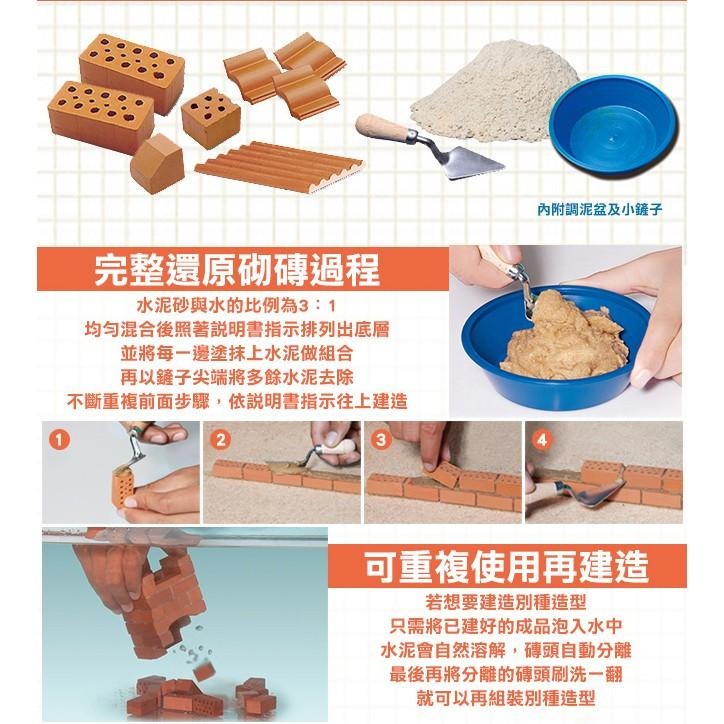 內附調泥盆及小鏟子

完整還原砌磚過程

水泥砂與水的比例為3：1
均勻混合後照著說明書指示排列出底層
並將每一邊塗抹上水泥做組合
再以鏟子尖端將多餘水泥去除
不斷重複前面步驟，依說明書指示往上建造

1

2

3

4

可重複使用再建造

若想要建造別種造型
只需將已建好的成品泡入水中
水泥會自然溶解，磚頭自動分離
最後再將分離的磚頭刷洗一翻
就可以再組裝別種造型