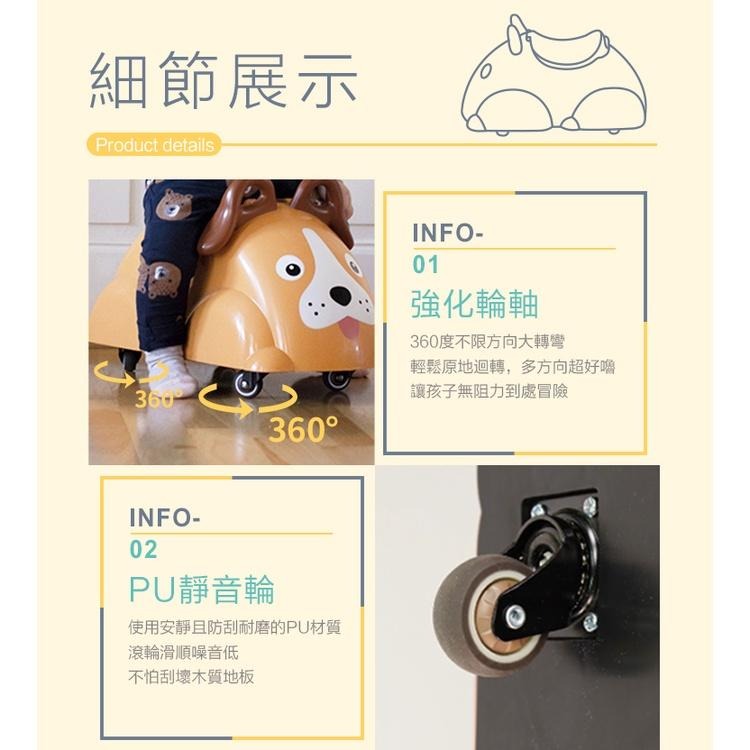 細節展示

Product details

360°

360°

INFO-
01
強化輪軸

360度不限方向大轉彎
輕鬆原地迴轉，多方向超好嚕
讓孩子無阻力到處冒險

INFO-
02
PU靜音輪

使用安靜且防刮耐磨的PU材質
滾輪滑順噪音低
不怕刮壞木質地板