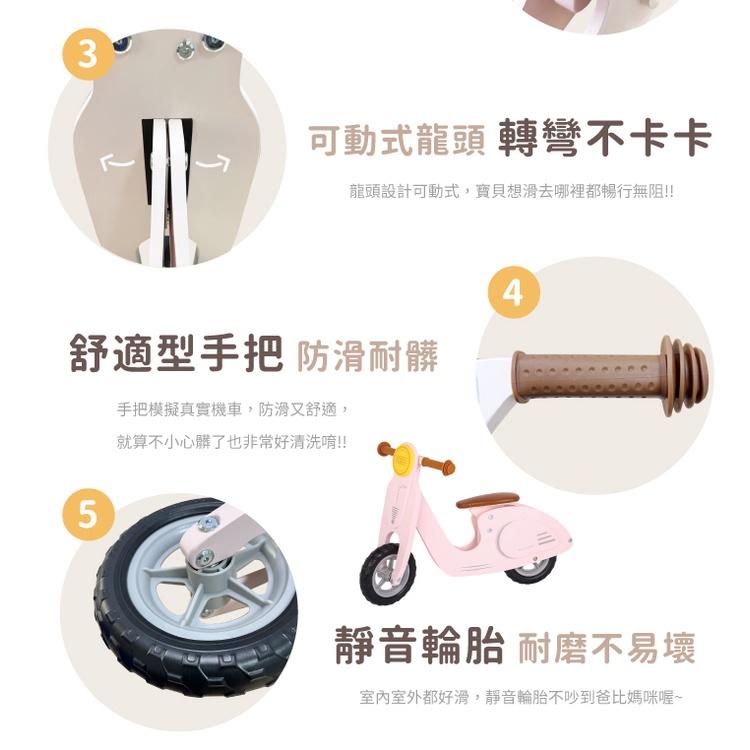 3

可動式龍頭 轉彎不卡卡

龍頭設計可動式，寶貝想滑去哪裡都暢行無阻!!

4

舒適型手把 防滑耐髒

手把模擬真實機車，防滑又舒適，

就算不小心髒了也非常好清洗唷!!

5

靜音輪胎 耐磨不易壞

室內室外都好滑，靜音輪胎不吵到爸比媽咪喔~