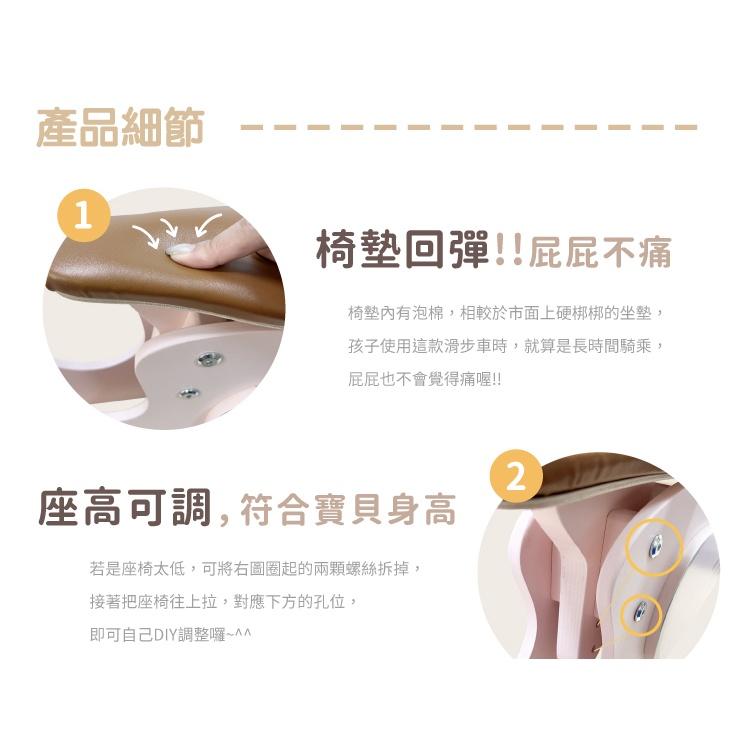 產品細節

1

椅墊回彈!!屁屁不痛

椅墊內有泡棉，相較於市面上硬梆梆的坐墊，孩子使用這款滑步車時，就算是長時間騎乘，屁屁也不會覺得痛喔!!

2

座高可調，符合寶貝身高

若是座椅太低，可將右圖圈起的兩顆螺絲拆掉，接著把座椅往上拉，對應下方的孔位，即可自己DIY調整囉~^^