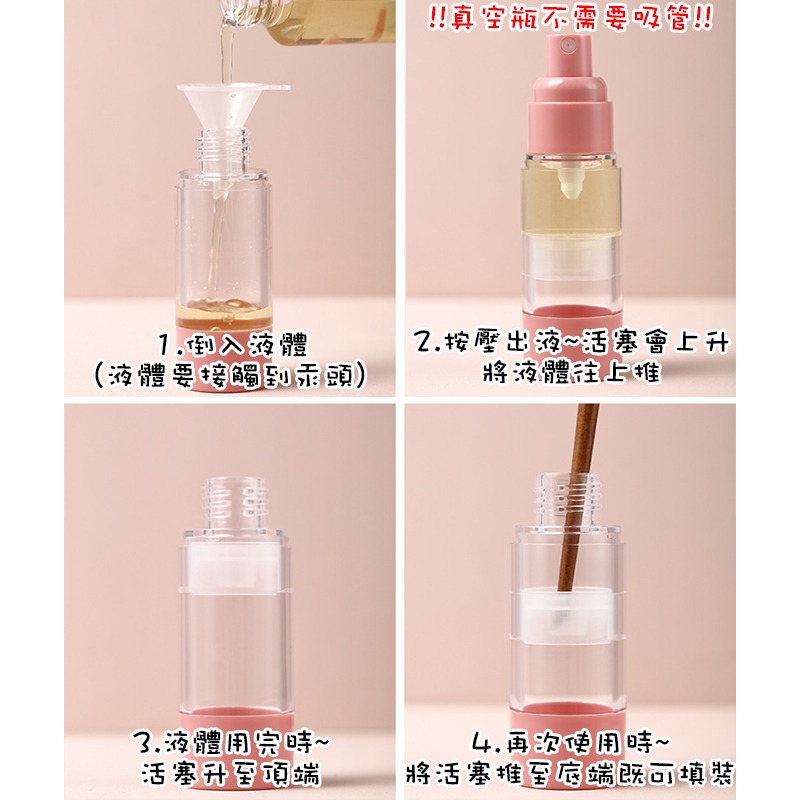 !!真空瓶不需要吸管!!

1.倒入液體
(液體要接觸到汞頭)

2.按壓出液~活塞會上升
將液體往上推

3.液體用完時~
活塞升至頂端

4.再次使用時~
將活塞推至底端既可填裝