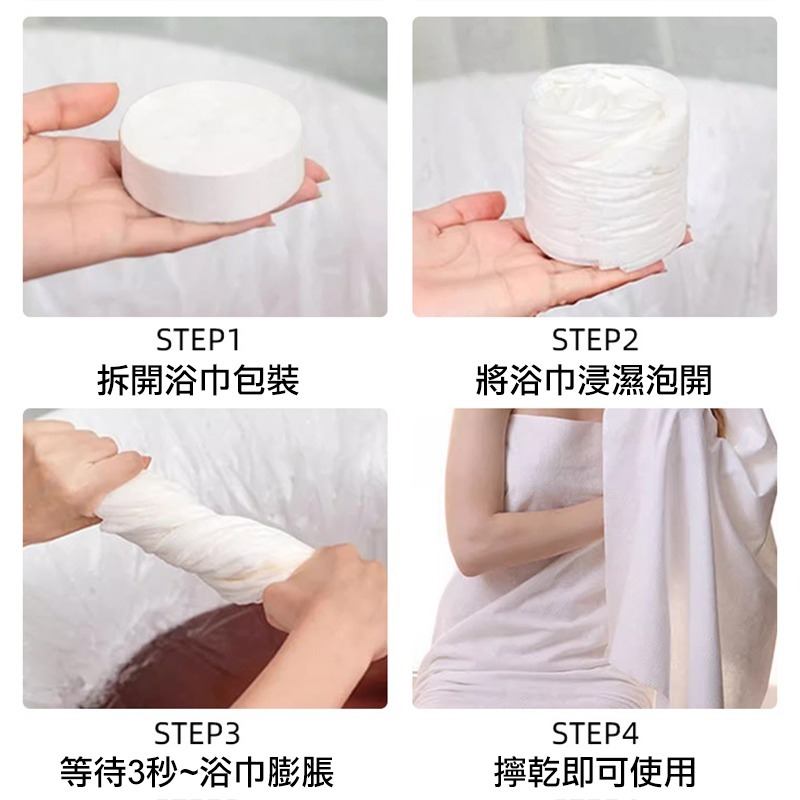 STEP1
拆開浴巾包裝

STEP2
將浴巾浸濕泡開

STEP3
等待3秒~浴巾膨脹

STEP4
擰乾即可使用