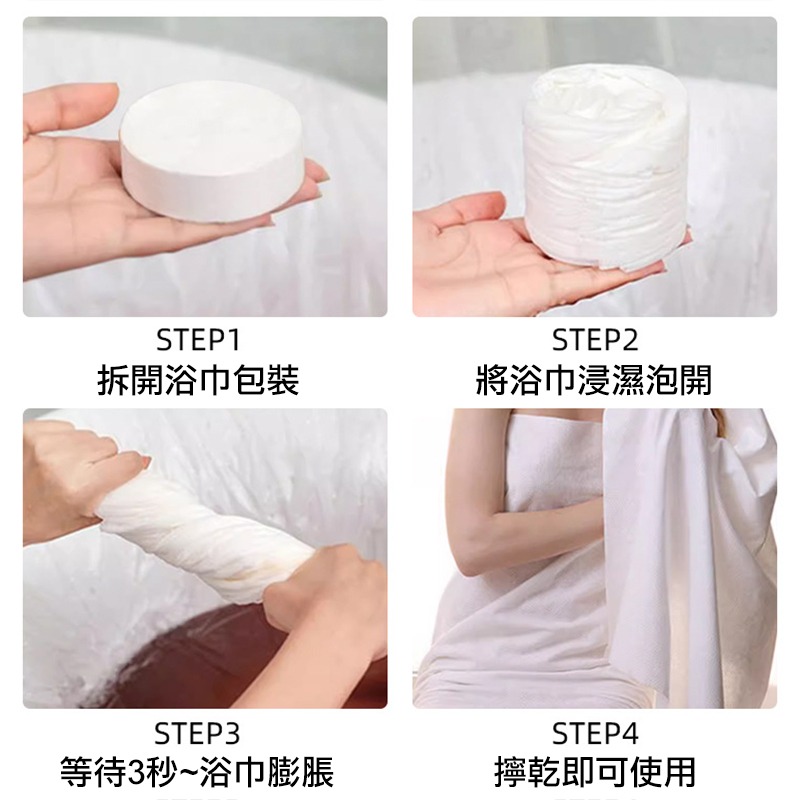 STEP1
拆開浴巾包裝

STEP2
將浴巾浸濕泡開

STEP3
等待3秒~浴巾膨脹

STEP4
擰乾即可使用