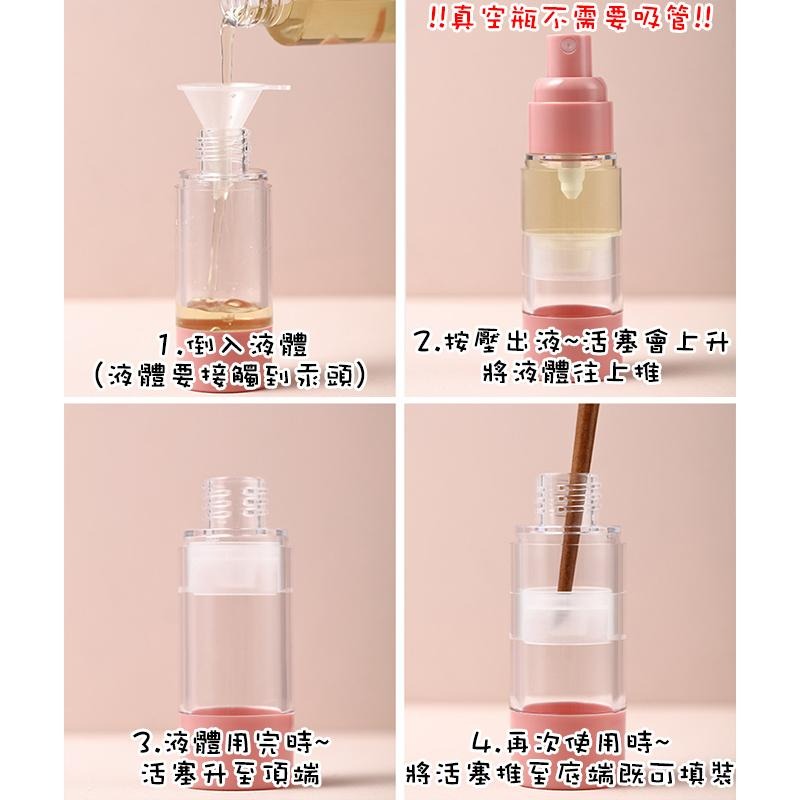 !!真空瓶不需要吸管!!

1.倒入液體
(液體要接觸到汞頭)

2.按壓出液~活塞會上升
將液體往上推

3.液體用完時~
活塞升至頂端

4.再次使用時~
將活塞推至底端既可填裝