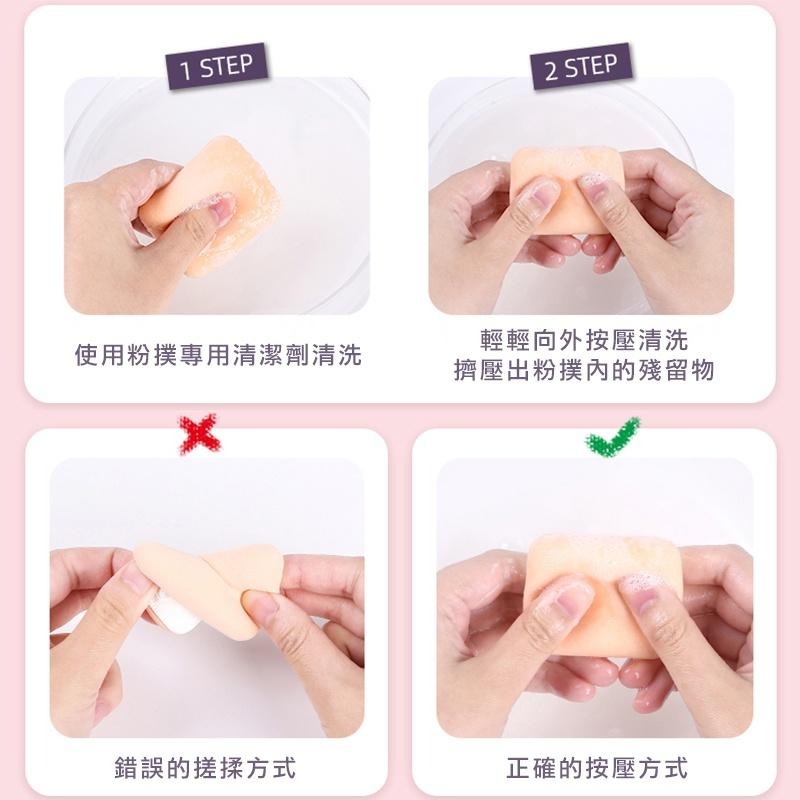 1 STEP

使用粉撲專用清潔劑清洗

2 STEP

輕輕向外按壓清洗
擠壓出粉撲內的殘留物

錯誤的搓揉方式

正確的按壓方式