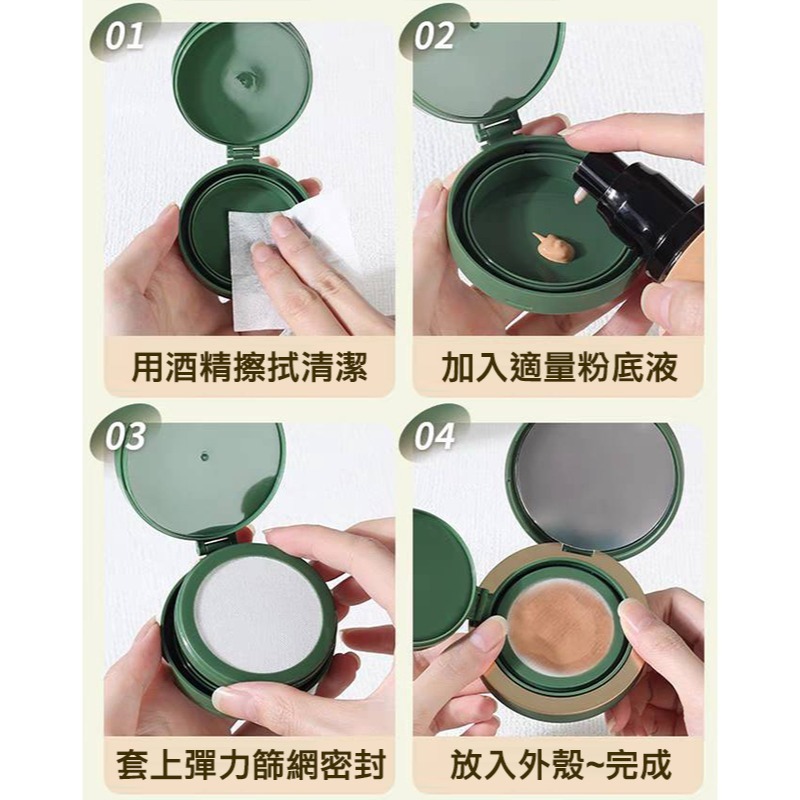 01
用酒精擦拭清潔

02
加入適量粉底液

03
套上彈力篩網密封

04
放入外殼~完成