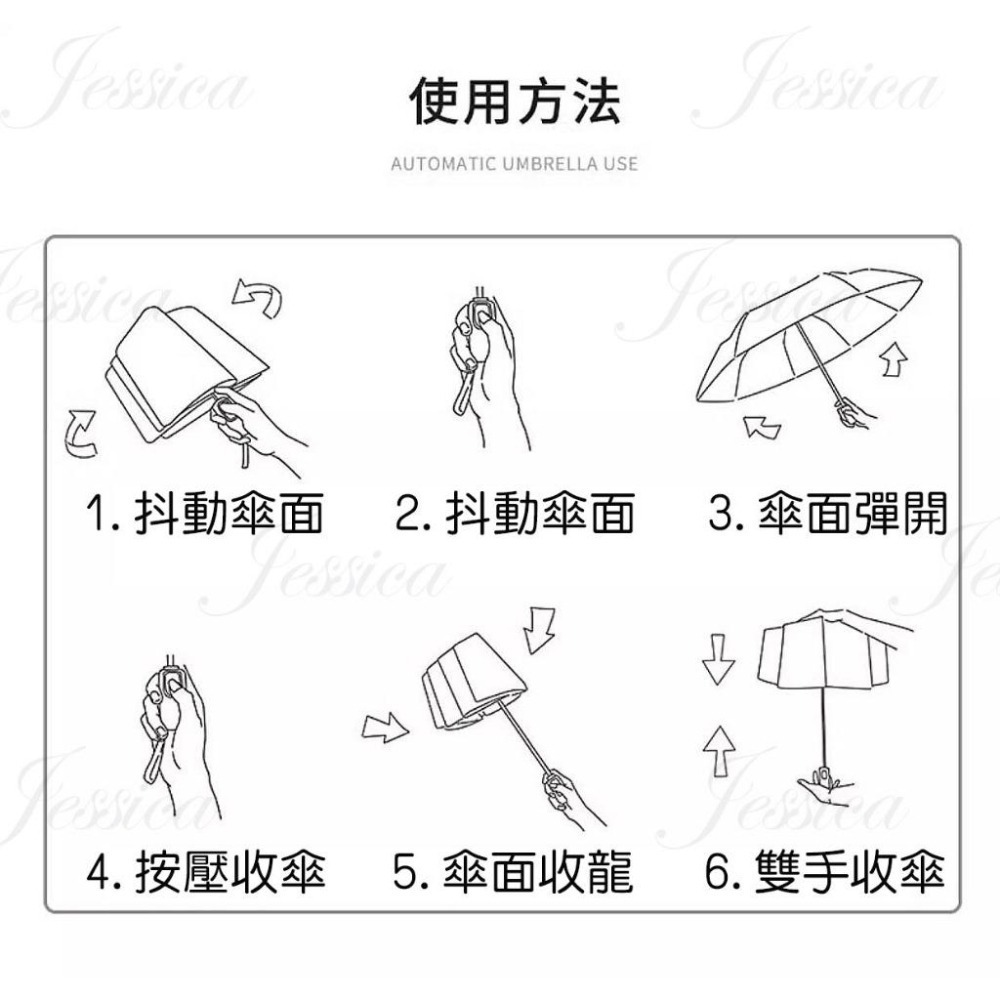 Jessica

使用方法

AUTOMATIC UMBRELLA USE

1. 抖動傘面
2. 抖動傘面
3. 傘面彈開

4. 按壓收傘
5. 傘面收龍
6. 雙手收傘