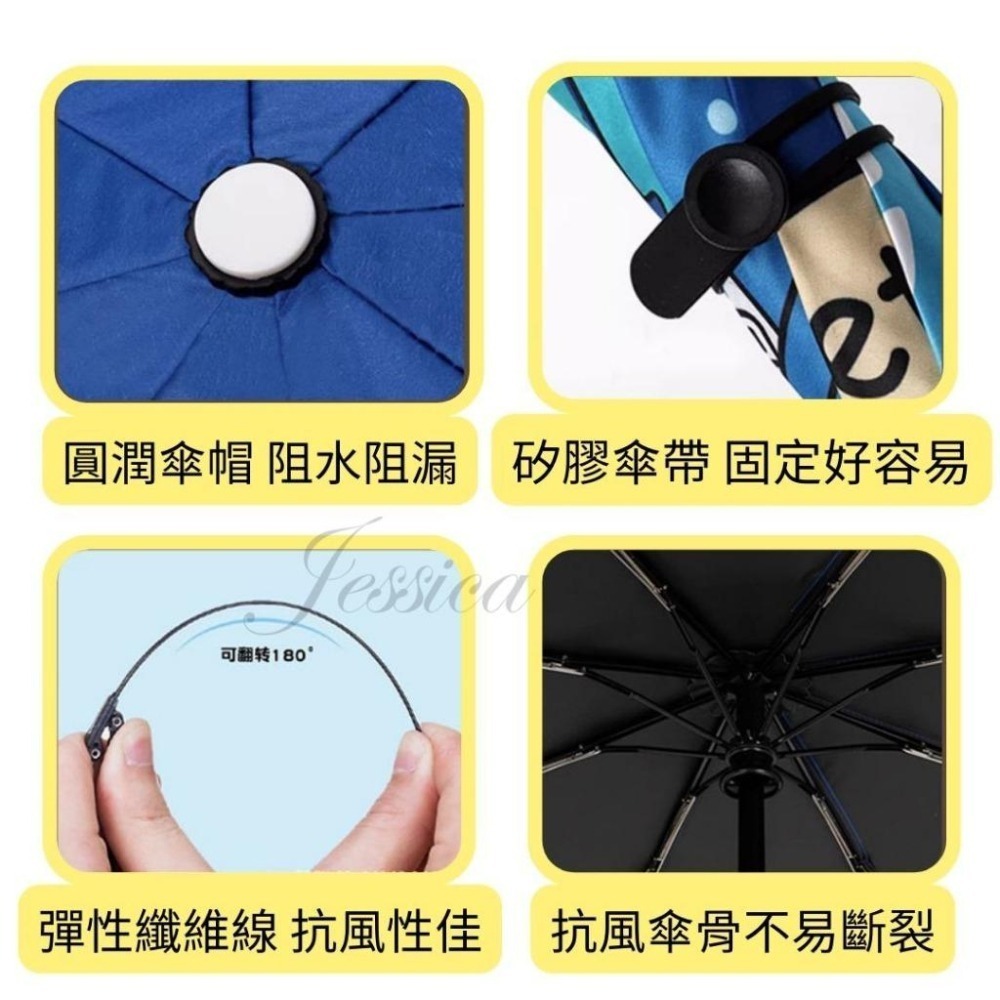 圓潤傘帽 阻水阻漏

矽膠傘帶 固定好容易

Jessica

可翻转180°

彈性纖維線 抗風性佳

抗風傘骨不易斷裂