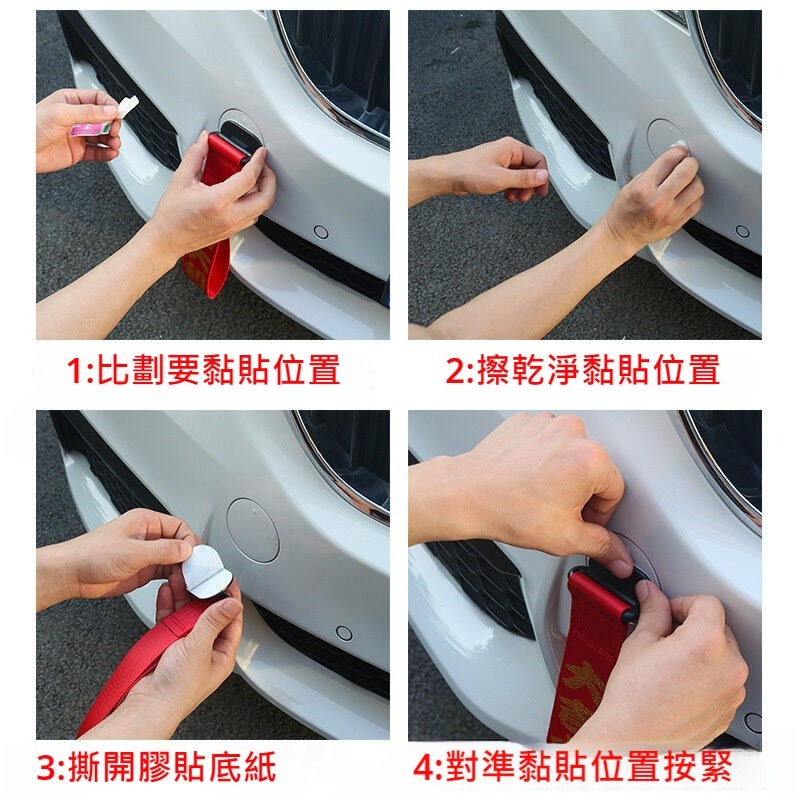 1:比劃要黏貼位置

2:擦乾淨黏貼位置

3:撕開膠貼底紙

4:對準黏貼位置按緊