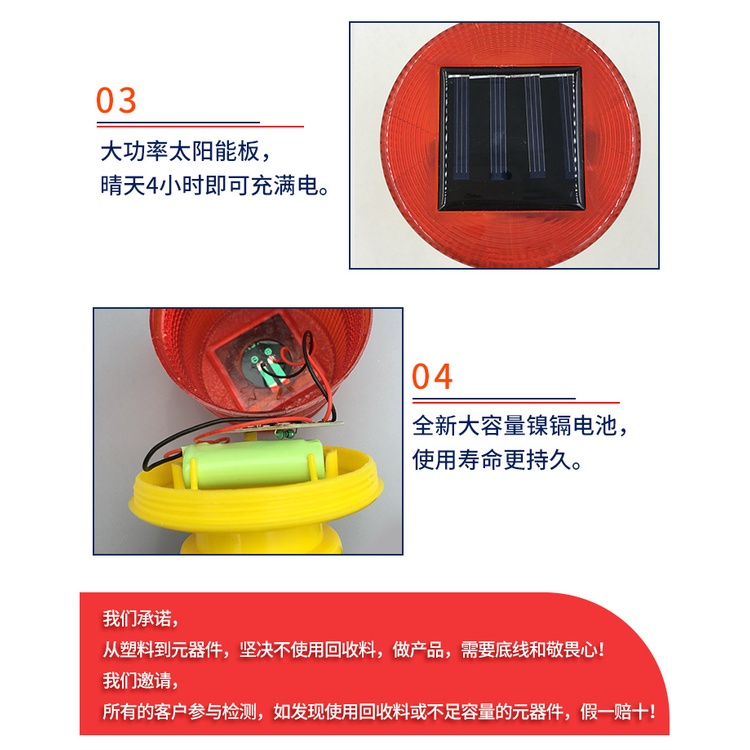 03

大功率太阳能板，
晴天4小时即可充满电。

04

全新大容量镍镉电池，
使用寿命更持久。

我们承诺，
从塑料到元器件，坚决不使用回收料，做产品，需要底线和敬畏心！
我们邀请，
所有的客户参与检测，如发现使用回收料或不足容量的元器件，假一赔十！