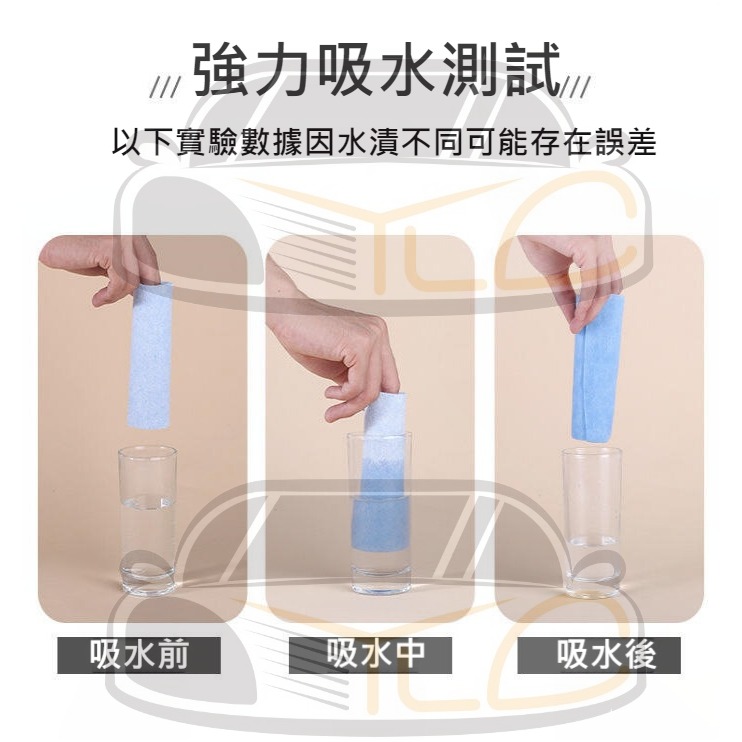 /// 強力吸水測試 ///

以下實驗數據因水漬不同可能存在誤差

YLC

吸水前

吸水中

吸水後

YLC