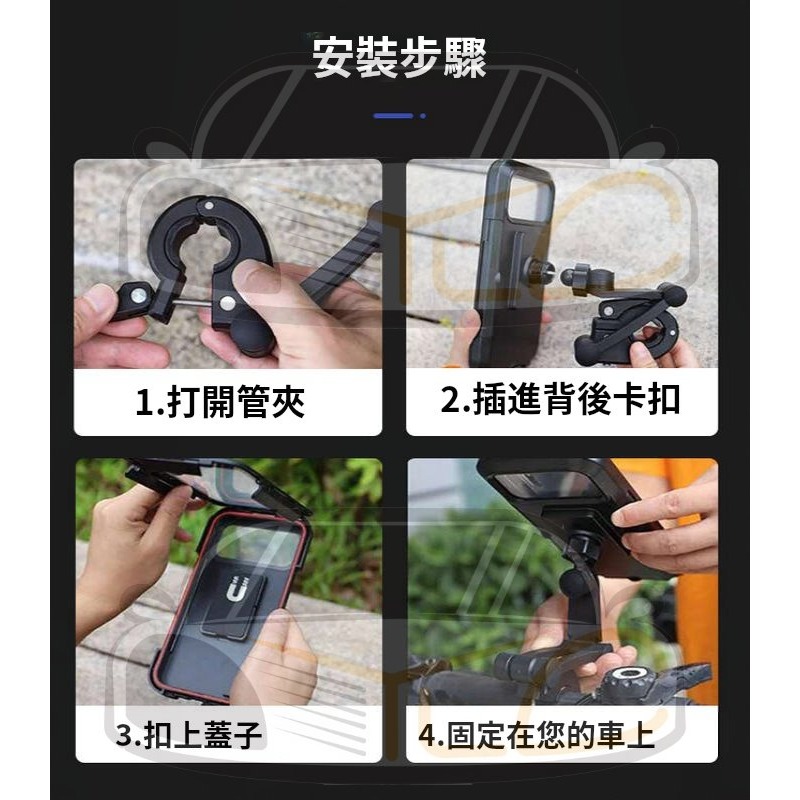 安裝步驟

1.打開管夾

2.插進背後卡扣

3.扣上蓋子

4.固定在您的車上