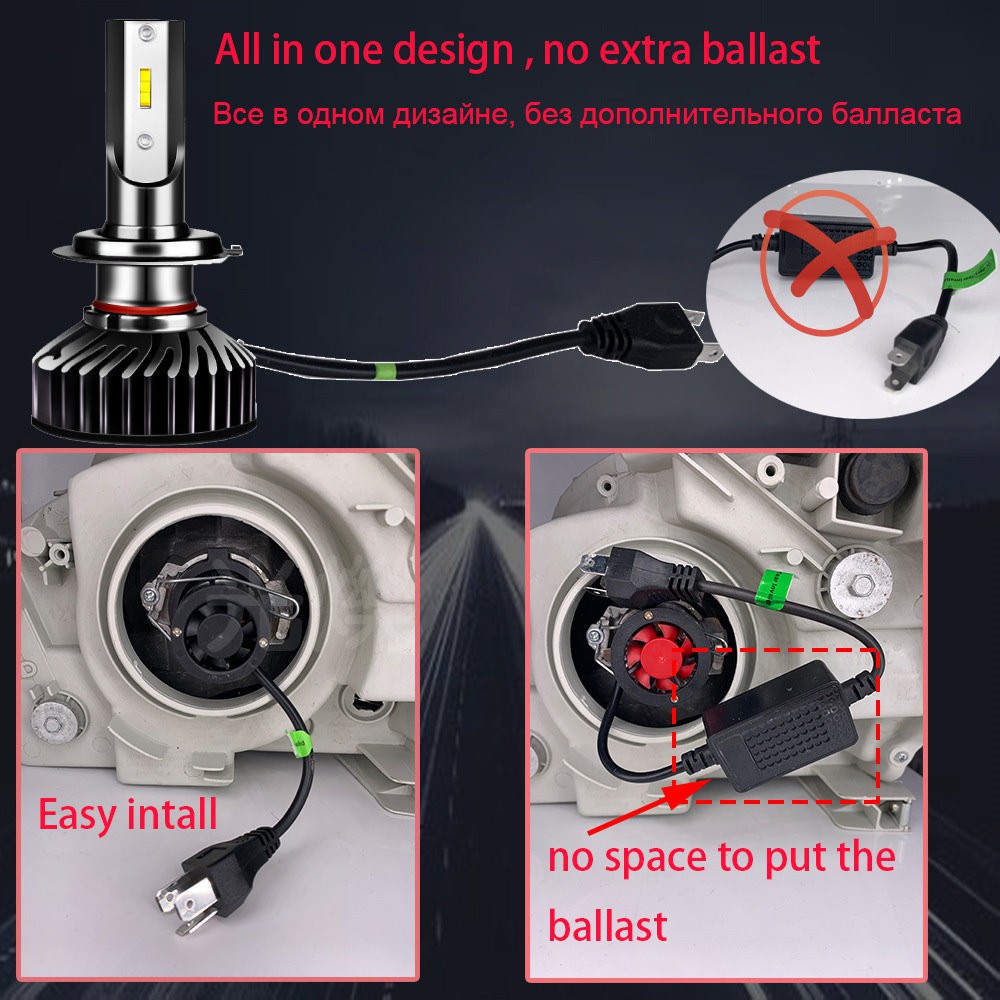 All in one design , no extra ballast

Все в одном дизайне, без дополнительного балласта

Easy intall

no space to put the ballast