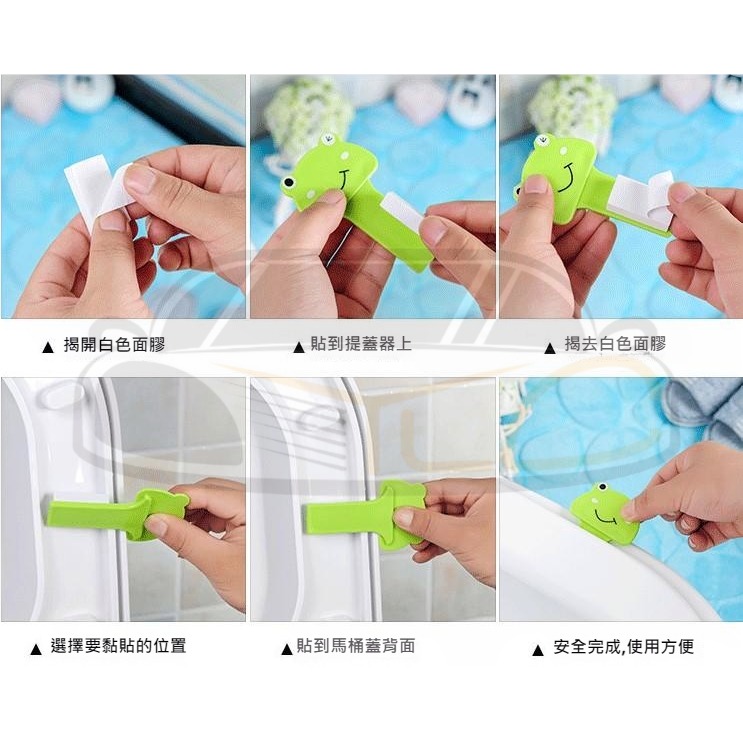 ▲ 揭開白色面膠

▲ 貼到提蓋器上

▲ 揭去白色面膠

▲ 選擇要黏貼的位置

▲ 貼到馬桶蓋背面

▲ 安全完成,使用方便