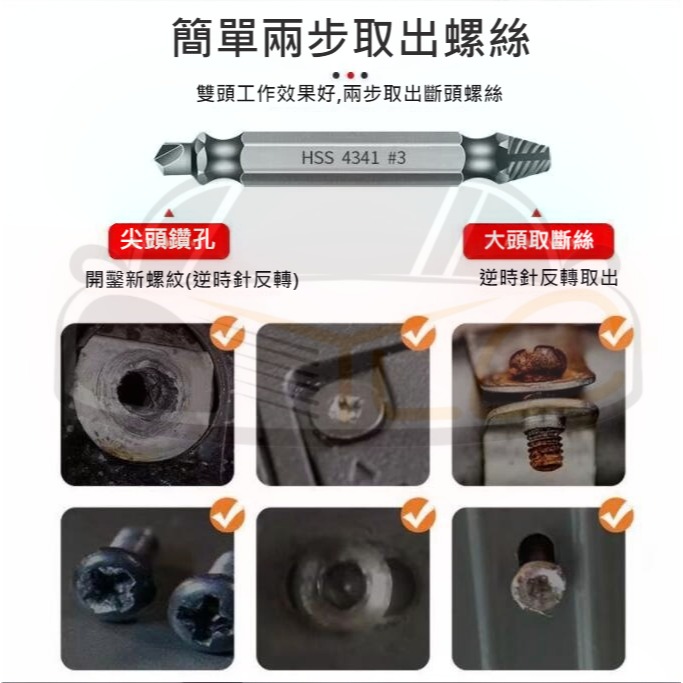 簡單兩步取出螺絲

雙頭工作效果好,兩步取出斷頭螺絲

HSS 4341 #3

尖頭鑽孔

開鑿新螺紋(逆時針反轉)

大頭取斷絲

逆時針反轉取出