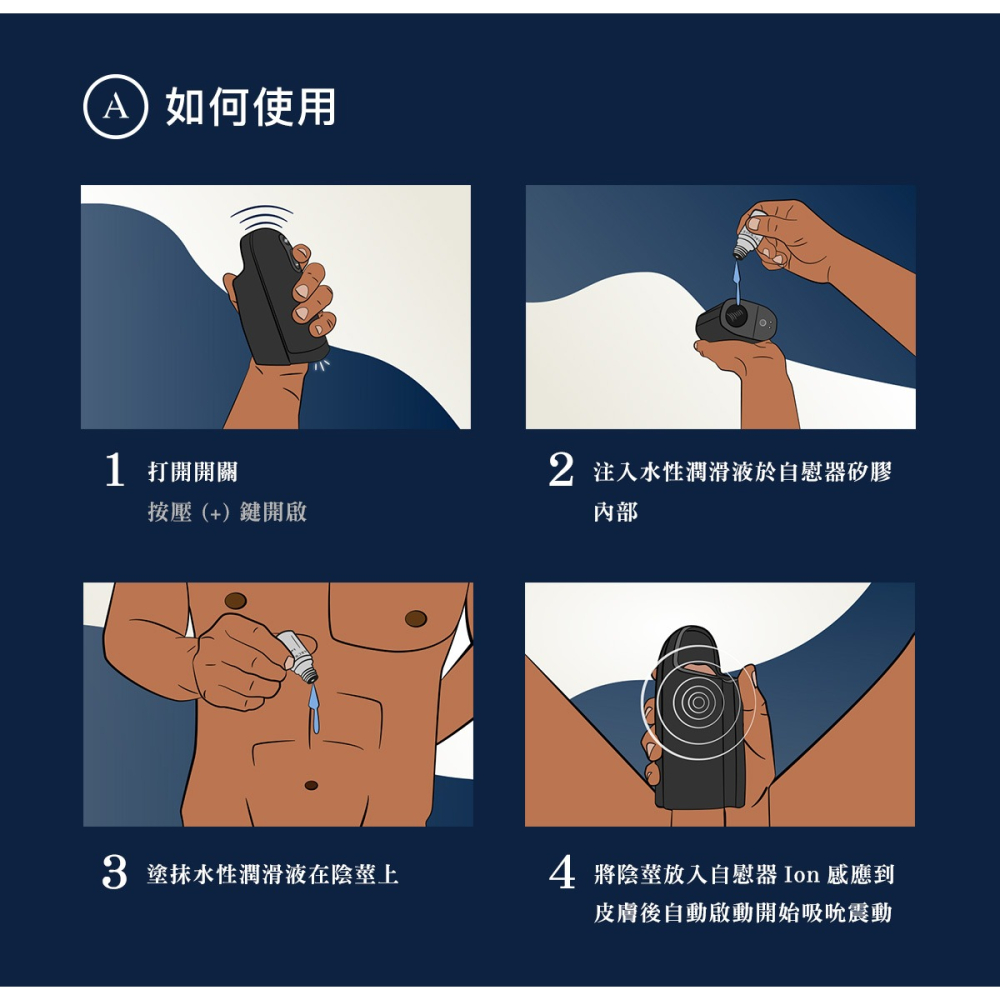 A 如何使用

1 打開開關
按壓 (+) 鍵開啟

2 注入水性潤滑液於自慰器矽膠內部

3 塗抹水性潤滑液在陰莖上

4 將陰莖放入自慰器 Ion 感應到皮膚後自動啟動開始吸吮震動