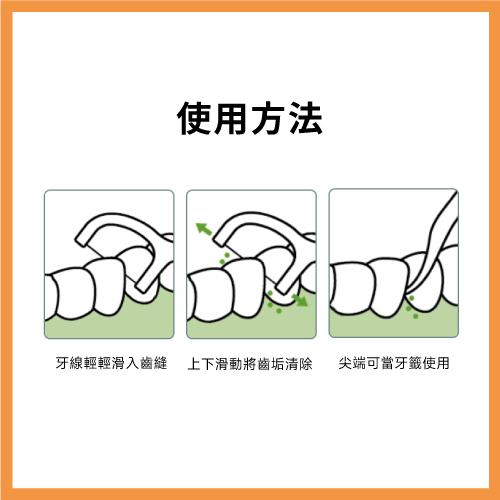 使用方法

牙線輕輕滑入齒縫

上下滑動將齒垢清除

尖端可當牙籤使用