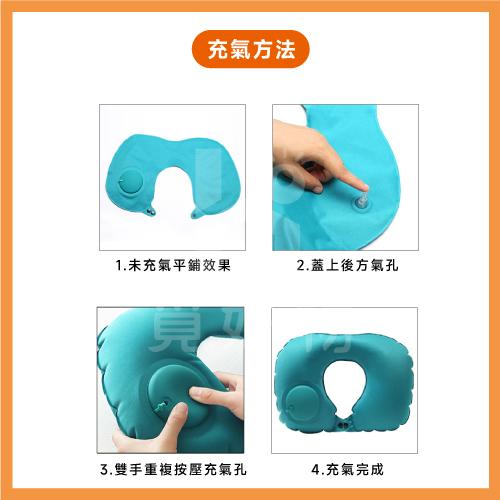 充氣方法

1.未充氣平鋪效果

2.蓋上後方氣孔

3.雙手重複按壓充氣孔

4.充氣完成