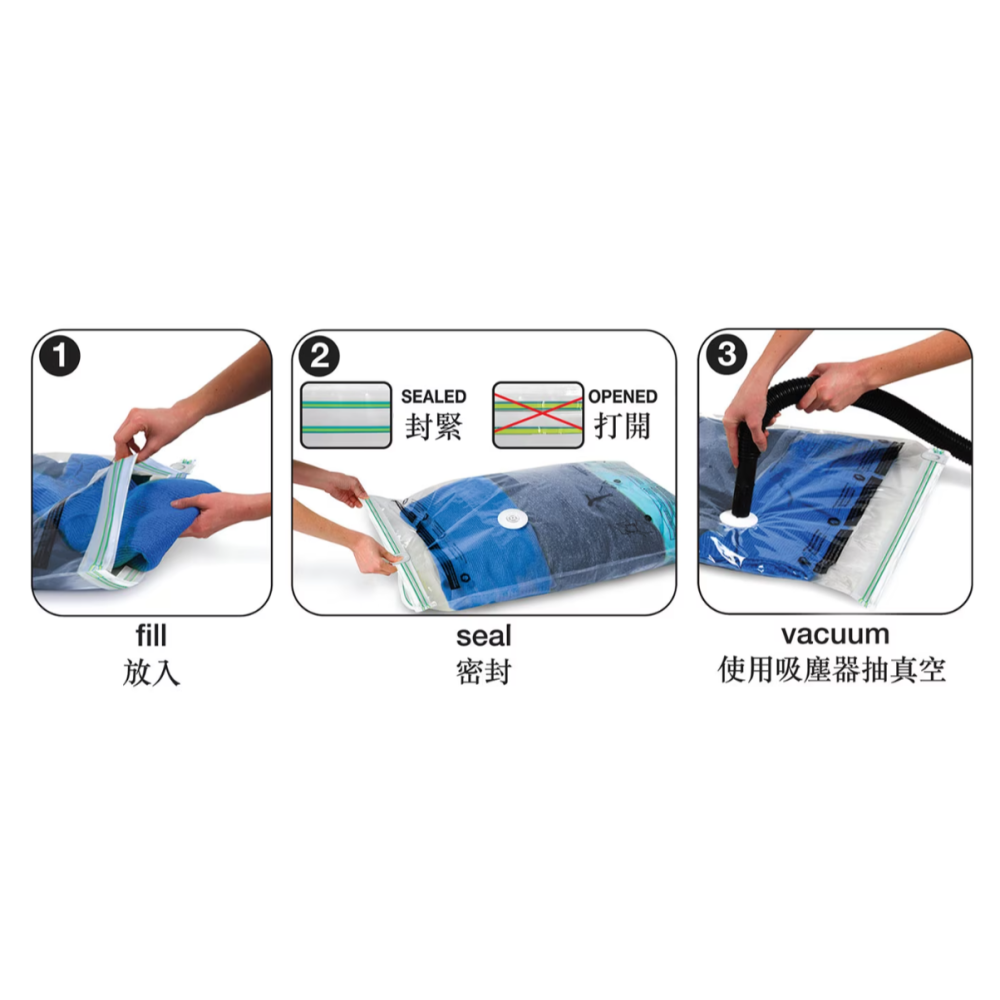 1

fill
放入

2

SEALED
封緊

OPENED
打開

seal
密封

3

vacuum
使用吸塵器抽真空