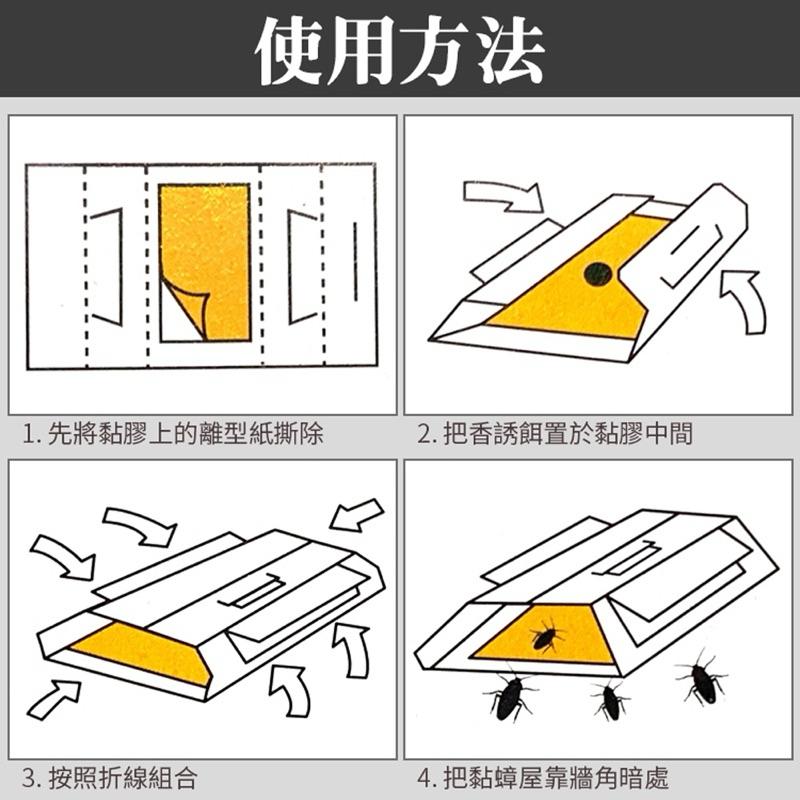 使用方法

1. 先將黏膠上的離型紙撕除

2. 把香誘餌置於黏膠中間

3. 按照折線組合

4. 把黏蟑屋靠牆角暗處