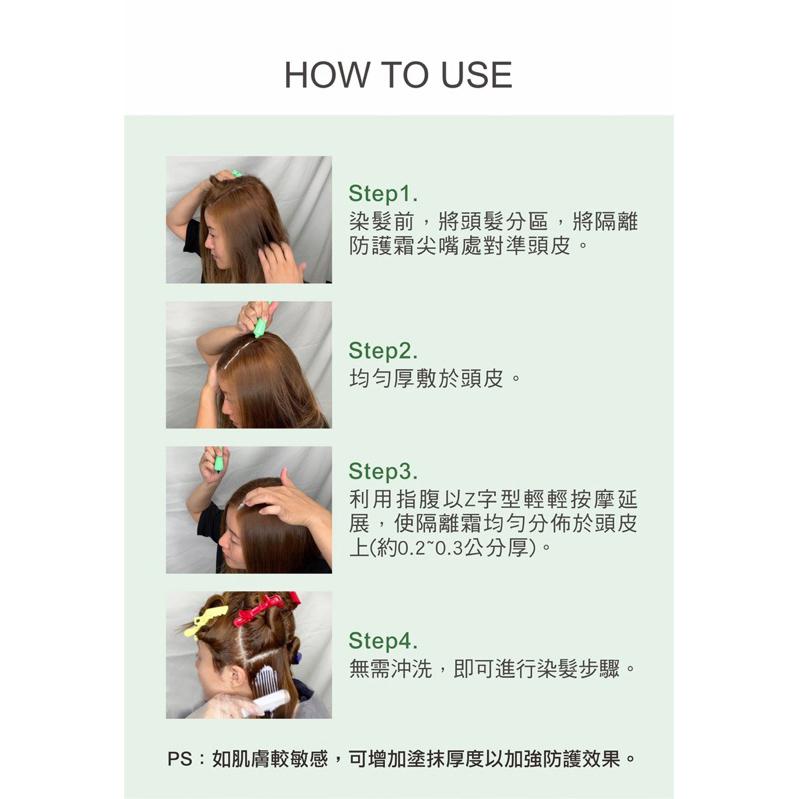 HOW TO USE

Step1.
染髮前，將頭髮分區，將隔離防護霜尖嘴處對準頭皮。

Step2.
均勻厚敷於頭皮。

Step3.
利用指腹以Z字型輕輕按摩延展，使隔離霜均勻分佈於頭皮上(約0.2~0.3公分厚)。

Step4.
無需沖洗，即可進行染髮步驟。

PS：如肌膚較敏感，可增加塗抹厚度以加強防護效果。