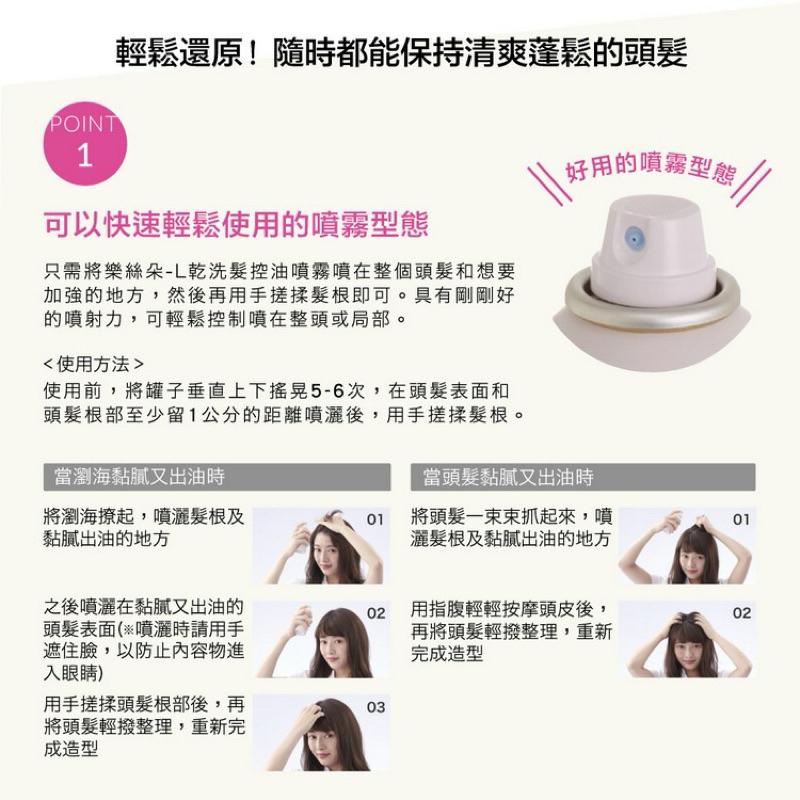 輕鬆還原！隨時都能保持清爽蓬鬆的頭髮

POINT 1

好用的噴霧型態

可以快速輕鬆使用的噴霧型態

只需將樂絲朵-L乾洗髮控油噴霧噴在整個頭髮和想要加強的地方，然後再用手搓揉髮根即可。具有剛剛好的噴射力，可輕鬆控制噴在整頭或局部。

<使用方法>
使用前，將罐子垂直上下搖晃5-6次，在頭髮表面和頭髮根部至少留1公分的距離噴灑後，用手搓揉髮根。

當瀏海黏膩又出油時

將瀏海撩起，噴灑髮根及黏膩出油的地方 01

之後噴灑在黏膩又出油的頭髮表面(※噴灑時請用手遮住臉，以防止內容物進入眼睛) 02

用手搓揉頭髮根部後，再將頭髮輕撥整理，重新完成造型 03

當頭髮黏膩又出油時

將頭髮一束束抓起來，噴灑髮根及黏膩出油的地方 01

用指腹輕輕按摩頭皮後，再將頭髮輕撥整理，重新完成造型 02