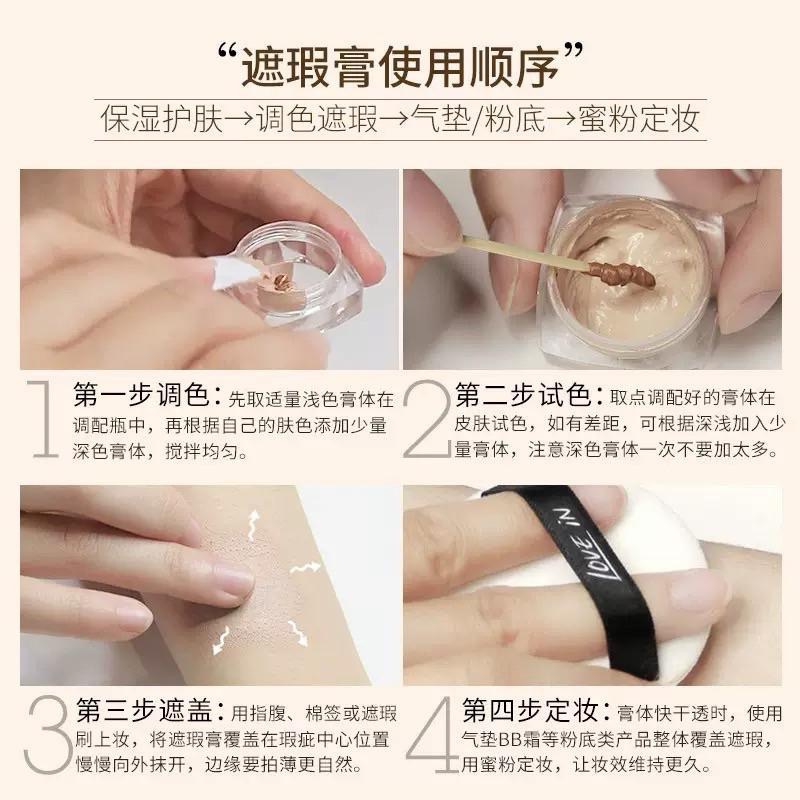 “遮瑕膏使用顺序”

保湿护肤→调色遮瑕→气垫/粉底→蜜粉定妆

1 第一步调色：先取适量浅色膏体在调配瓶中，再根据自己的肤色添加少量深色膏体，搅拌均匀。

2 第二步试色：取点调配好的膏体在皮肤试色，如有差距，可根据深浅加入少量膏体，注意深色膏体一次不要加太多。

LOVE IN

3 第三步遮盖：用指腹、棉签或遮瑕刷上妆，将遮瑕膏覆盖在瑕疵中心位置慢慢向外抹开，边缘要拍薄更自然。

4 第四步定妆：膏体快干透时，使用气垫BB霜等粉底类产品整体覆盖遮瑕，用蜜粉定妆，让妆效维持更久。