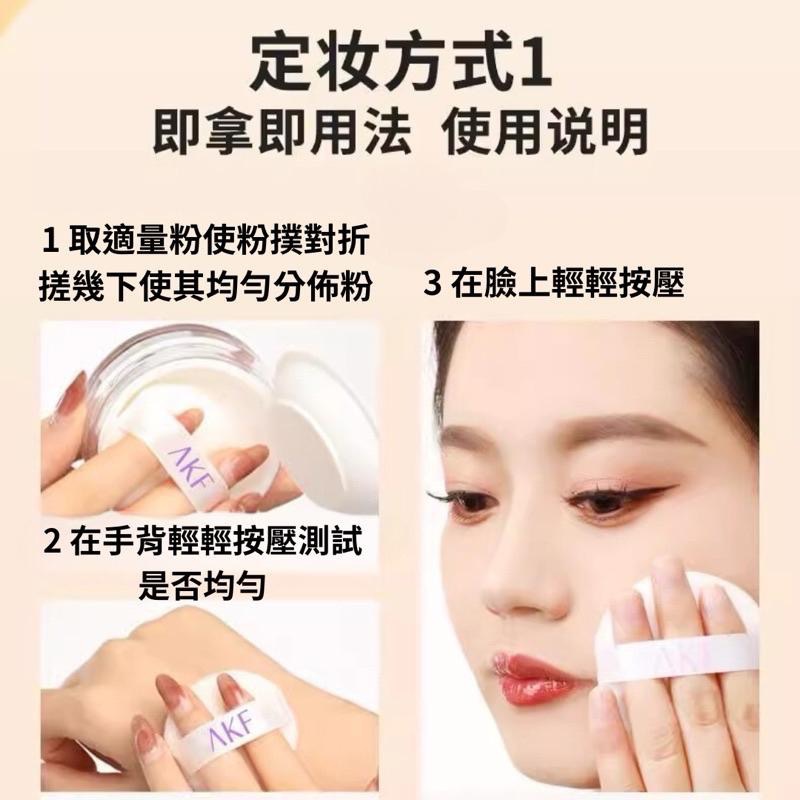 定妆方式1
即拿即用法 使用说明

1 取適量粉使粉撲對折搓幾下使其均勻分佈粉

AKF

2 在手背輕輕按壓測試是否均勻

AKF

3 在臉上輕輕按壓

AKF