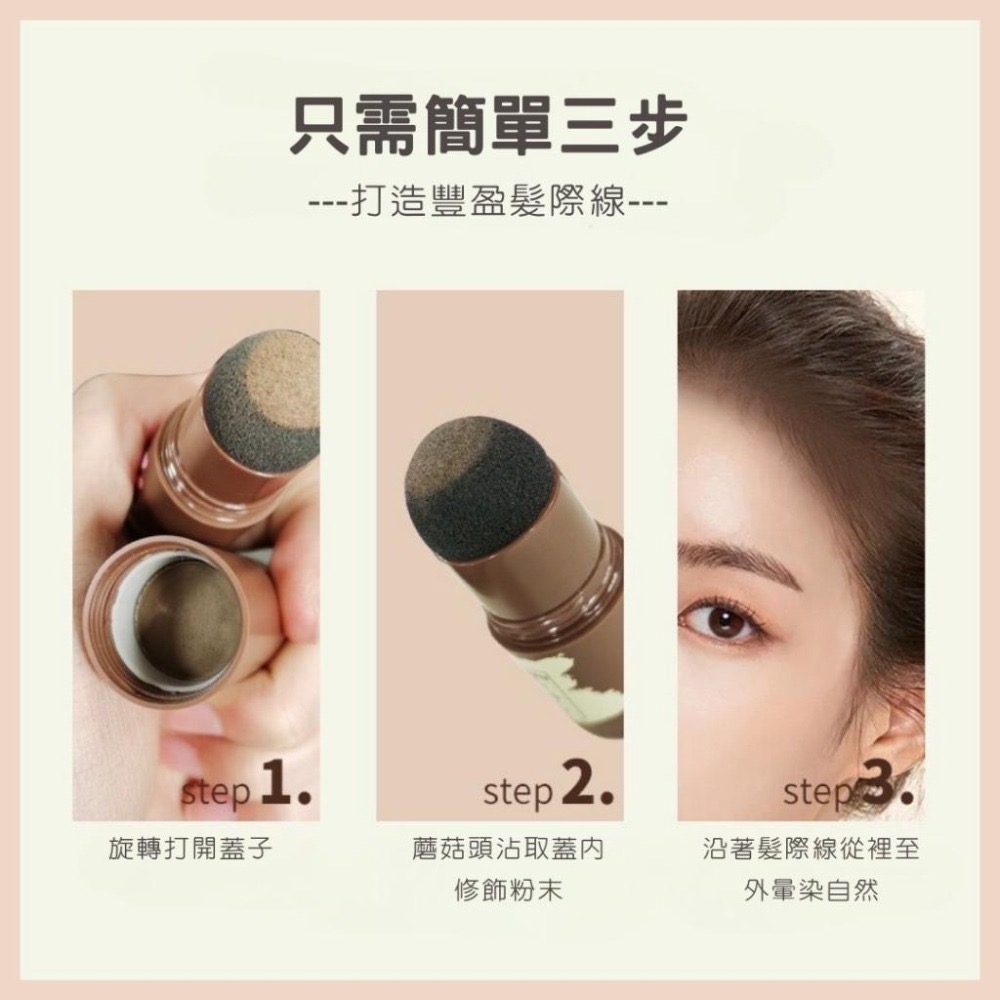 只需簡單三步

---打造豐盈髮際線---

step 1.

旋轉打開蓋子

step 2.

蘑菇頭沾取蓋內修飾粉末

step 3.

沿著髮際線從裡至外暈染自然