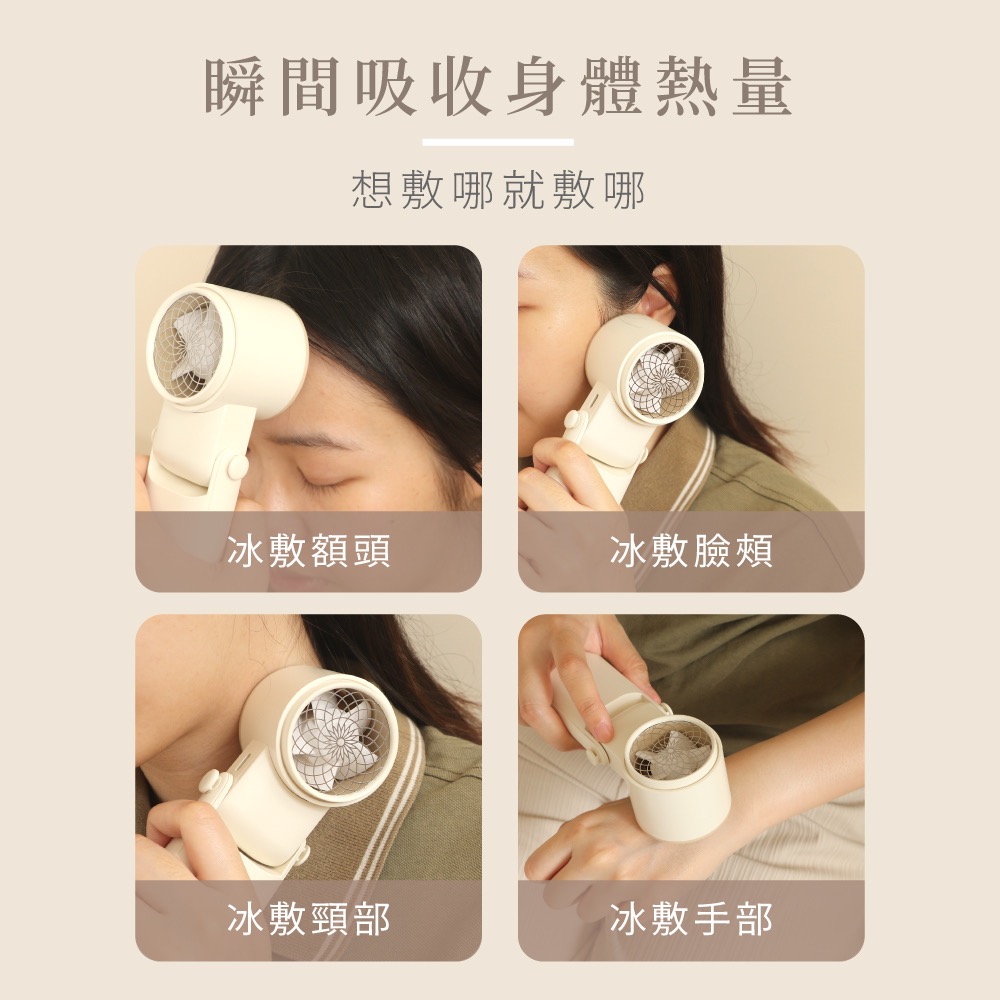 瞬間吸收身體熱量

想敷哪就敷哪

冰敷額頭

冰敷臉頰

冰敷頸部

冰敷手部