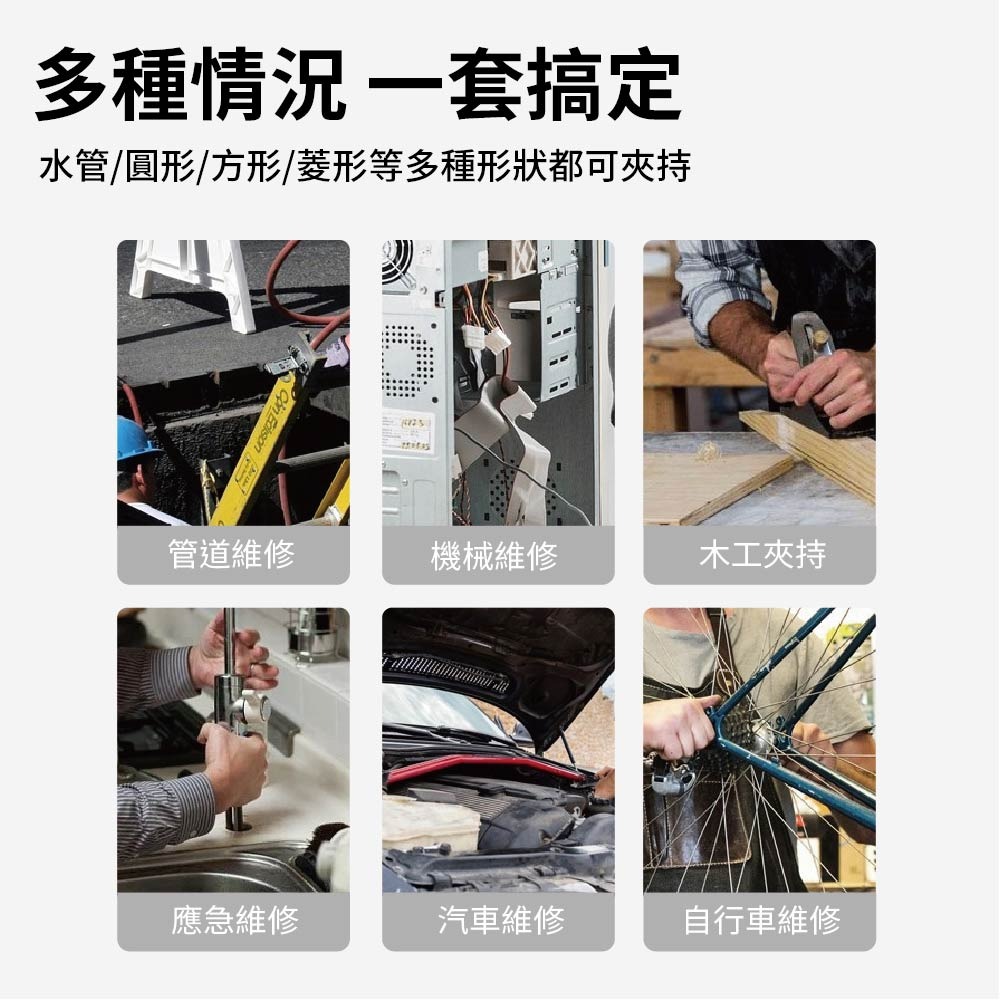 多種情況 一套搞定

水管/圓形/方形/菱形等多種形狀都可夾持

管道維修

機械維修

木工夾持

應急維修

汽車維修

自行車維修