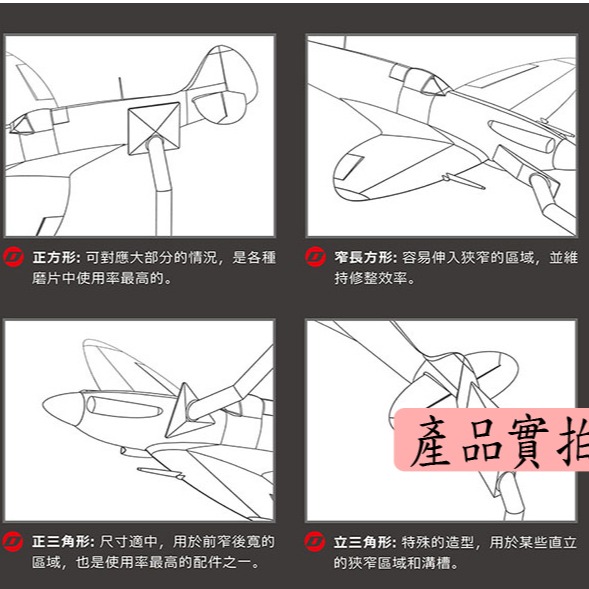 正方形: 可對應大部分的情況，是各種磨片中使用率最高的。

窄長方形: 容易伸入狹窄的區域，並維持修整效率。

正三角形: 尺寸適中，用於前窄後寬的區域，也是使用率最高的配件之一。

立三角形: 特殊的造型，用於某些直立的狹窄區域和溝槽。

產品實拍