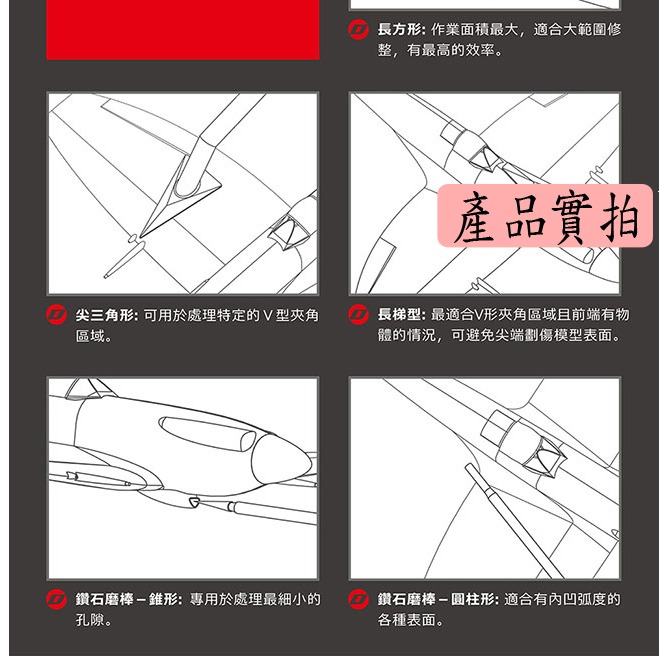 長方形: 作業面積最大，適合大範圍修整，有最高的效率。

產品實拍

尖三角形: 可用於處理特定的 V 型夾角區域。

長梯型: 最適合V形夾角區域且前端有物體的情況，可避免尖端劃傷模型表面。

鑽石磨棒 – 錐形: 專用於處理最細小的孔隙。

鑽石磨棒 – 圓柱形: 適合有內凹弧度的各種表面。